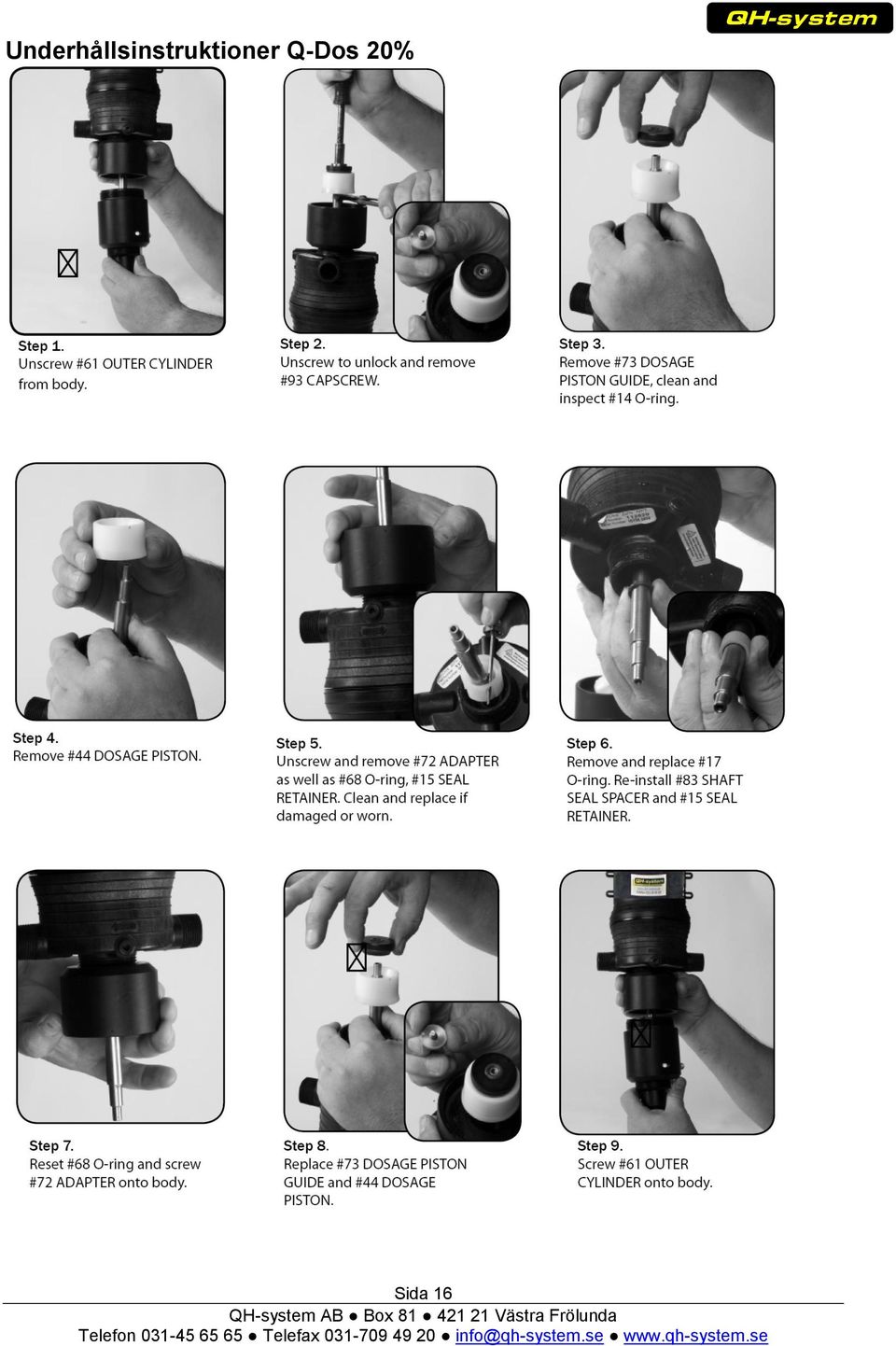 QH-system

Underhållsinstruktioner Q-Dos 20%

Step 1.
Unscrew #61 OUTER CYLINDER from body.

Step 2.
Unscrew to unlock and remove #93 CAPSCREW.

Step 3.
Remove #73 DOSAGE PISTON GUIDE, clean and inspect #14 O-ring.

Step 4.
Remove #44 DOSAGE PISTON.

Step 5.
Unscrew and remove #72 ADAPTER as well as #68 O-ring, #15 SEAL RETAINER. Clean and replace if damaged or worn.

Step 6.
Remove and replace #17 O-ring. Re-install #83 SHAFT SEAL SPACER and #15 SEAL RETAINER.

Step 7.
Reset #68 O-ring and screw #72 ADAPTER onto body.

Step 8.
Replace #73 DOSAGE PISTON GUIDE and #44 DOSAGE PISTON.

Step 9.
Screw #61 OUTER CYLINDER onto body.

Sida 16

QH-system AB ● Box 81 ● 421 21 Västra Frölunda
Telefon 031-45 65 65 ● Telefax 031-709 49 20 ● info@qh-system.se ● www.qh-system.se