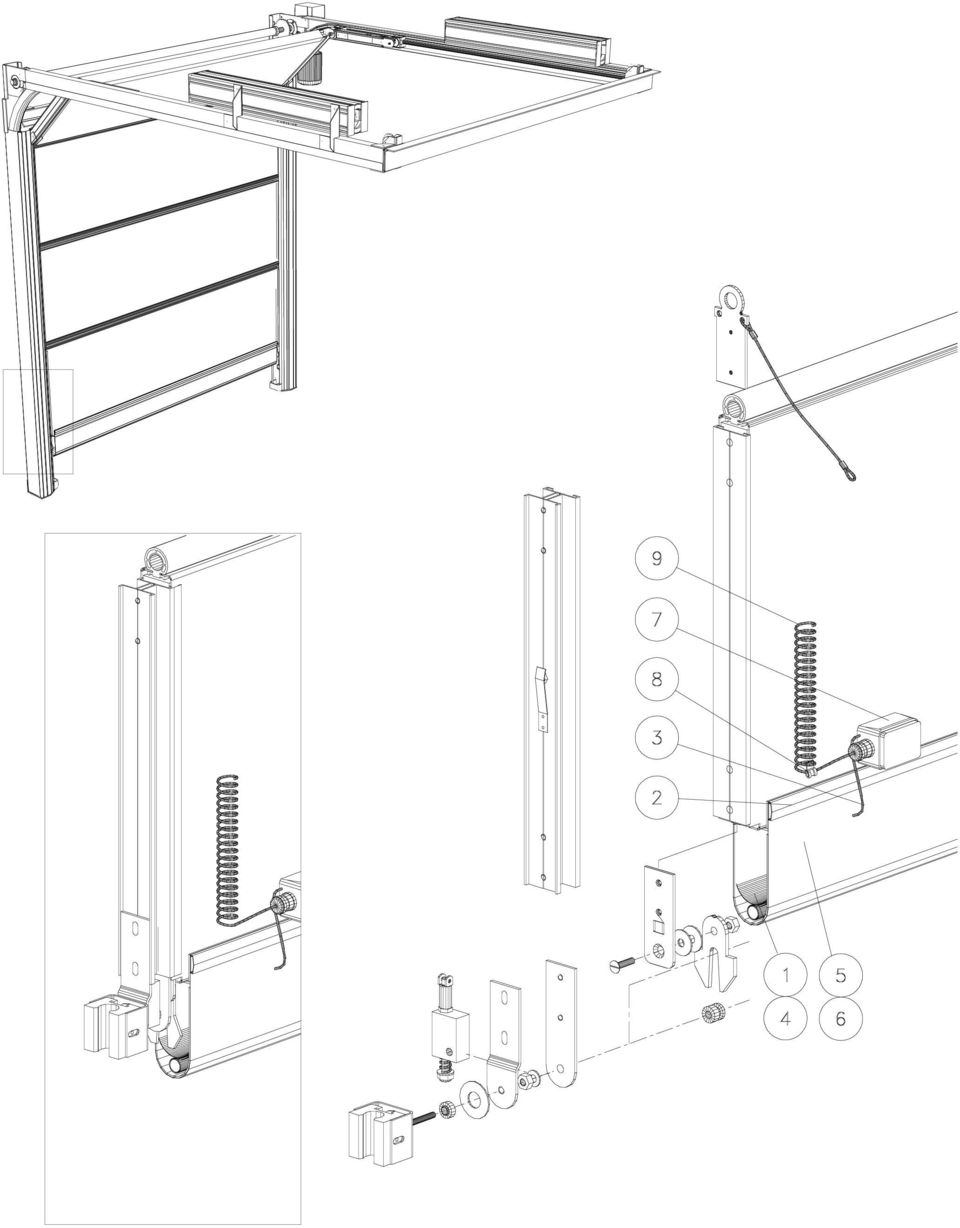 9
7
8
3
2
1
5
4
6