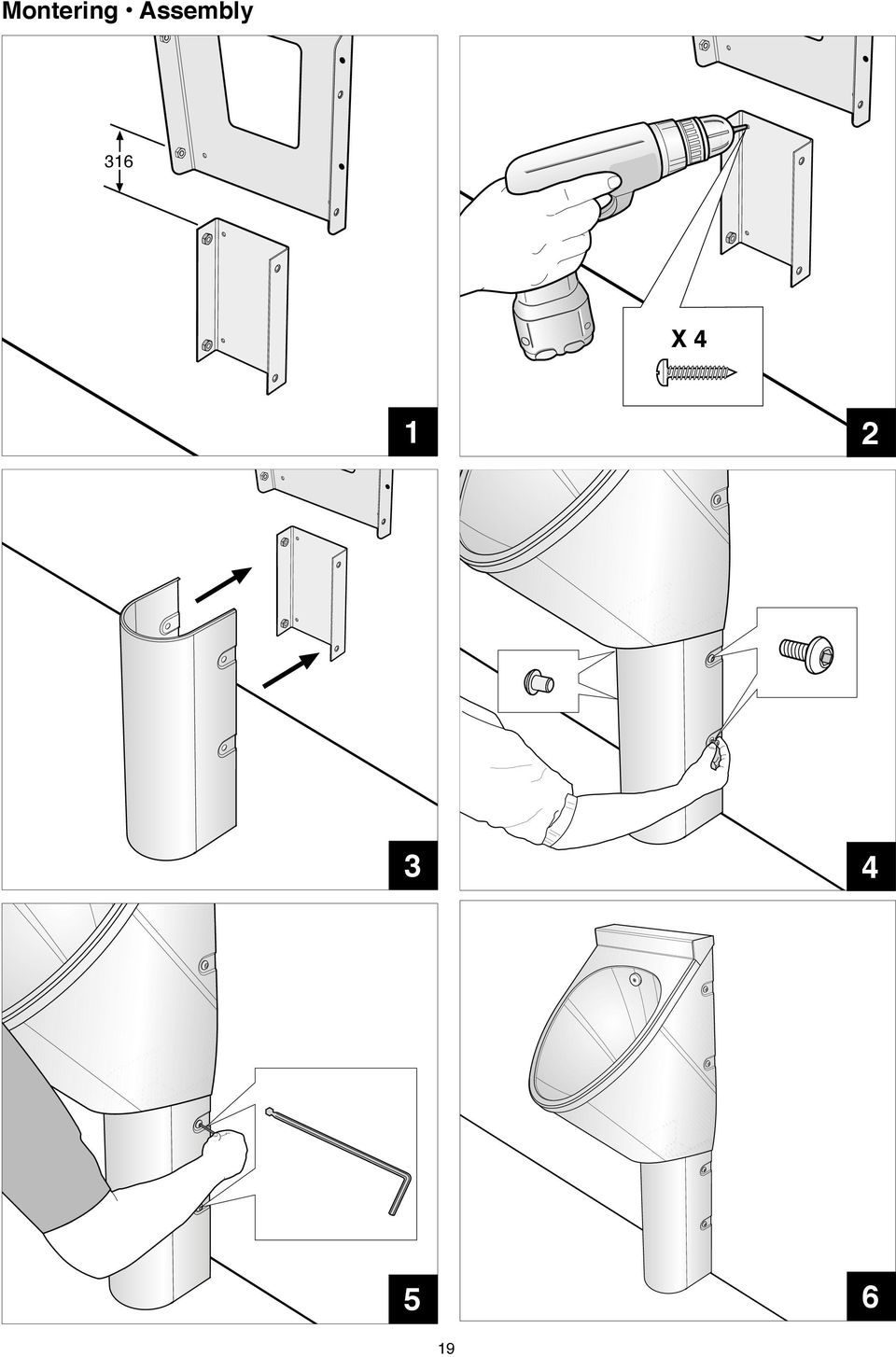 Montering • Assembly

316

1

X 4

2

3

4

5

6

19