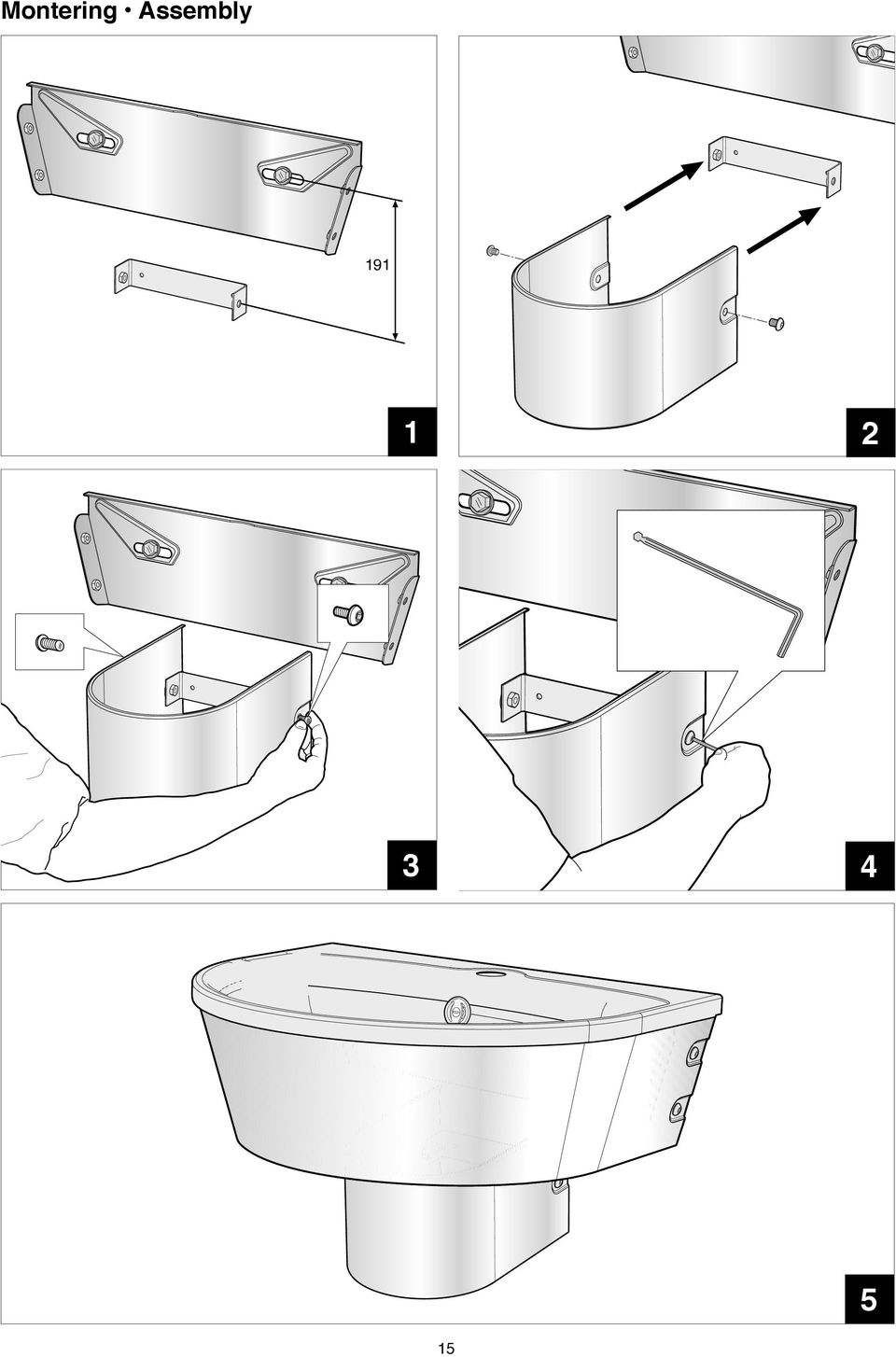 Montering • Assembly

191

1

2

3

4

5

15