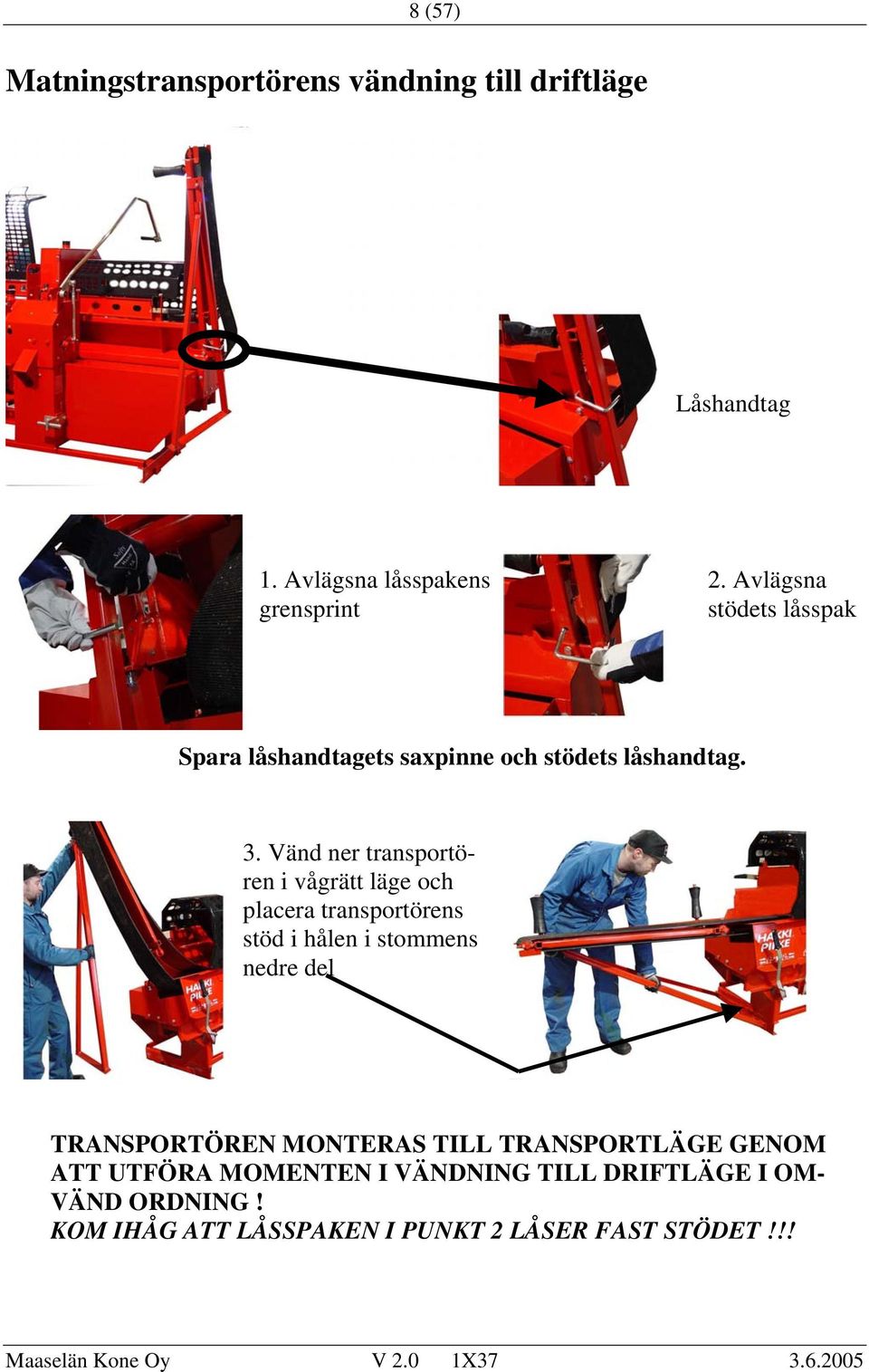 8 (57)

Matningstransportörens vändning till driftläge

Låshandtag

1. Avlägsna låsspakens grensprint

2. Avlägsna stödets låsspak

Spara låshandtagets saxpinne och stödets låshandtag.

3. Vänd ner transportören i vågrätt läge och placera transportörens stöd i hålen i stommens nedre del

HAKKI PILKE

HAKKI PILKE

TRANSPORTÖREN MONTERAS TILL TRANSPORTLÄGE GENOM ATT UTFÖRA MOMENTEN I VÄNDNING TILL DRIFTLÄGE I OMVÄND ORDNING !
KOM IHÅG ATT LÅSSPAKEN I PUNKT 2 LÅSER FAST STÖDET !!!

Maaselän Kone Oy V 2.0 1X37 3.6.2005