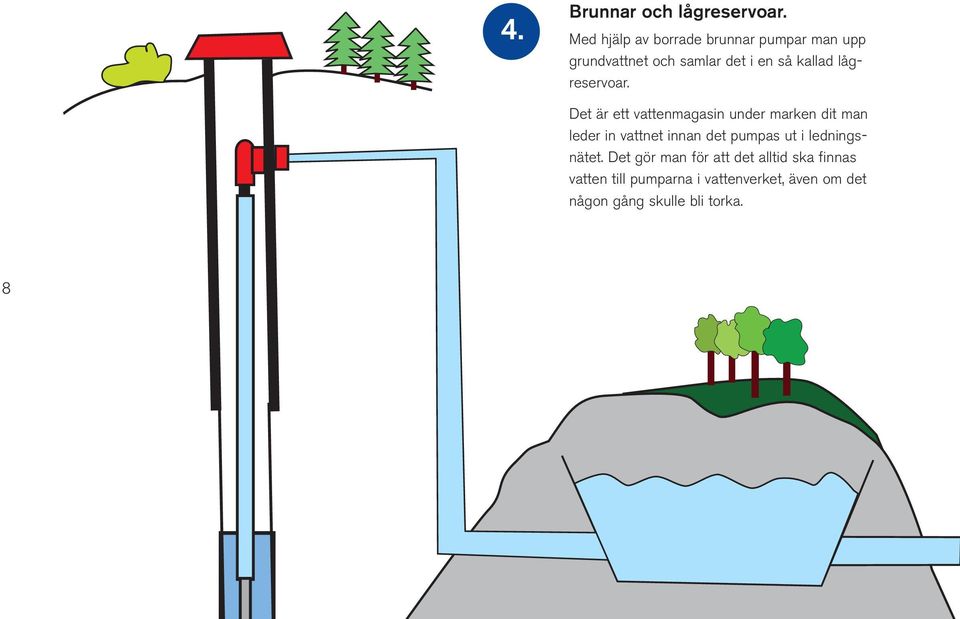 4.

Brunnar och lågreservoar.

Med hjälp av borrade brunnar pumpar man upp grundvattnet och samlar det i en så kallad lågreservoar.

Det är ett vattenmagasin under marken dit man leder in vattnet innan det pumpas ut i ledningsnätet. Det gör man för att det alltid ska finnas vatten till pumparna i vattenverket, även om det någon gång skulle bli torka.

8