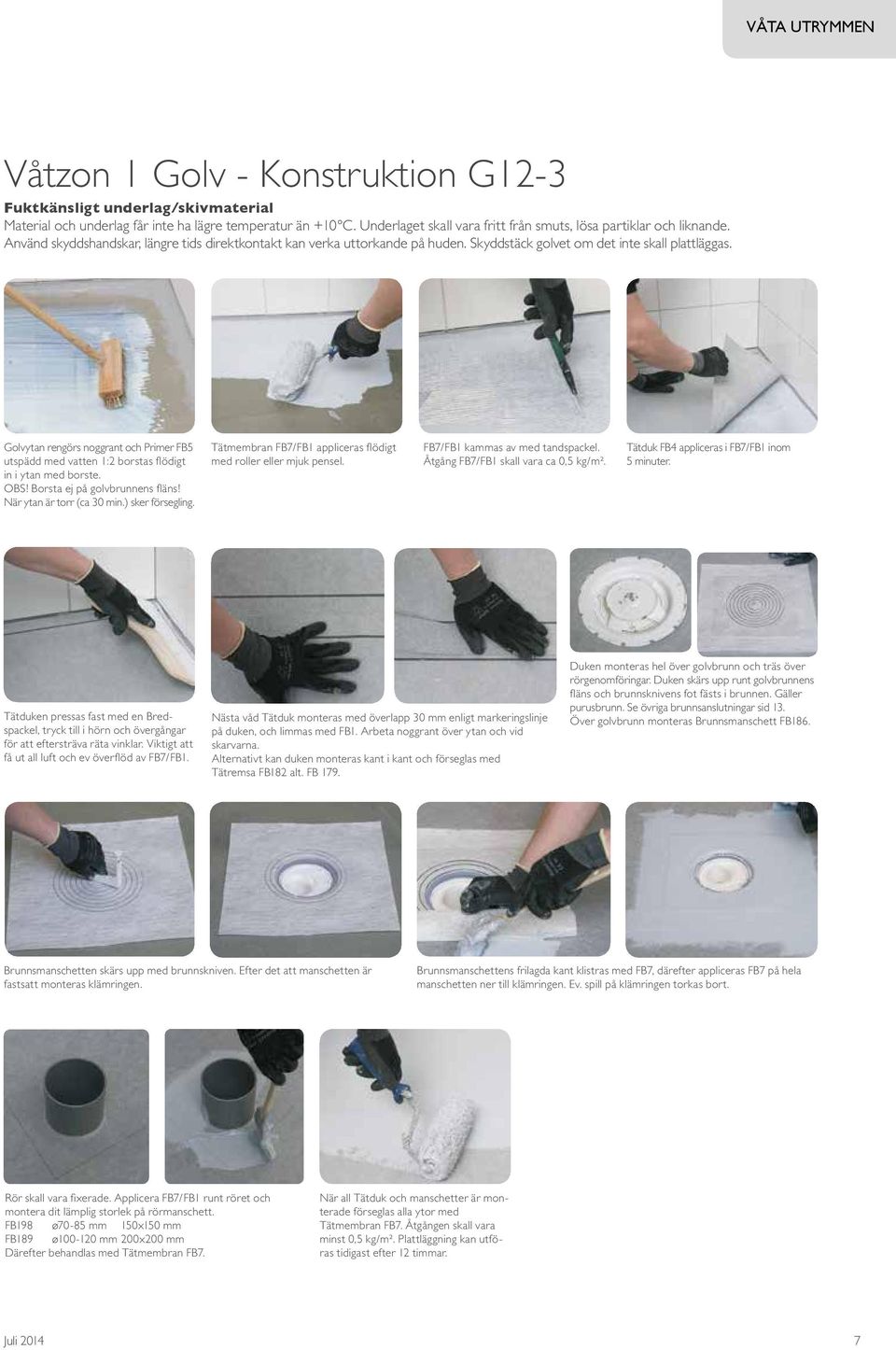 VÅTA UTRYMMEN

Våtzon 1 Golv - Konstruktion G12-3

Fuktkänsligt underlag/skivmaterial
Material och underlag får inte ha lägre temperatur än +10°C. Underlaget skall vara fritt från smuts, lösa partiklar och liknande. Använd skyddshandskar, längre tids direktkontakt kan verka uttorkande på huden. Skyddstäck golvet om det inte skall plattläggas.

Golvytan rengörs noggrant och Primer FB5 utspädd med vatten 1:2 borstas flödigt in i ytan med borste. OBS! Borsta ej på golvbrunnens fläns! När ytan är torr (ca 30 min.) sker försegling.

Tätmembran FB7/FB1 appliceras flödigt med roller eller mjuk pensel.

FB7/FB1 kammas av med tandspackel. Åtgång FB7/FB1 skall vara ca 0,5 kg/m².

Tätduk FB4 appliceras i FB7/FB1 inom 5 minuter.

Tätduken pressas fast med en Bredspackel, tryck till i hörn och övergångar för att eftersträva räta vinklar. Viktigt att få ut all luft och ev överflöd av FB7/FB1.

Nästa våd Tätduk monteras med överlapp 30 mm enligt markeringslinje på duken, och limmas med FB1. Arbeta noggrant över ytan och vid skarvarna.
Alternativt kan duken monteras kant i kant och förseglas med Tätremsa FB182 alt. FB 179.

Duken monteras hel över golvbrunn och träs över rörgenomföringar. Duken skärs upp runt golvbrunnens fläns och brunnsknivens fot fästs i brunnen. Gäller purusbrunn. Se övriga brunnsanslutningar sid 13.
Över golvbrunn monteras Brunnsmanschett FB186.

Brunnsmanschetten skärs upp med brunnskniven. Efter det att manschetten är fastsatt monteras klämringen.

Brunnsmanschettens frilagda kant klistras med FB7, därefter appliceras FB7 på hela manschetten ner till klämringen. Ev. spill på klämringen torkas bort.

Rör skall vara fixerade. Applicera FB7/FB1 runt röret och montera dit lämplig storlek på rörmanschett.
FB198 ø70-85 mm 150x150 mm
FB189 ø100-120 mm 200x200 mm
Därefter behandlas med Tätmembran FB7.

När all Tätduk och manschetter är monterade förseglas alla ytor med Tätmembran FB7. Åtgången skall vara minst 0,5 kg/m². Plattläggning kan utföras tidigast efter 12 timmar.

Juli 2014

7