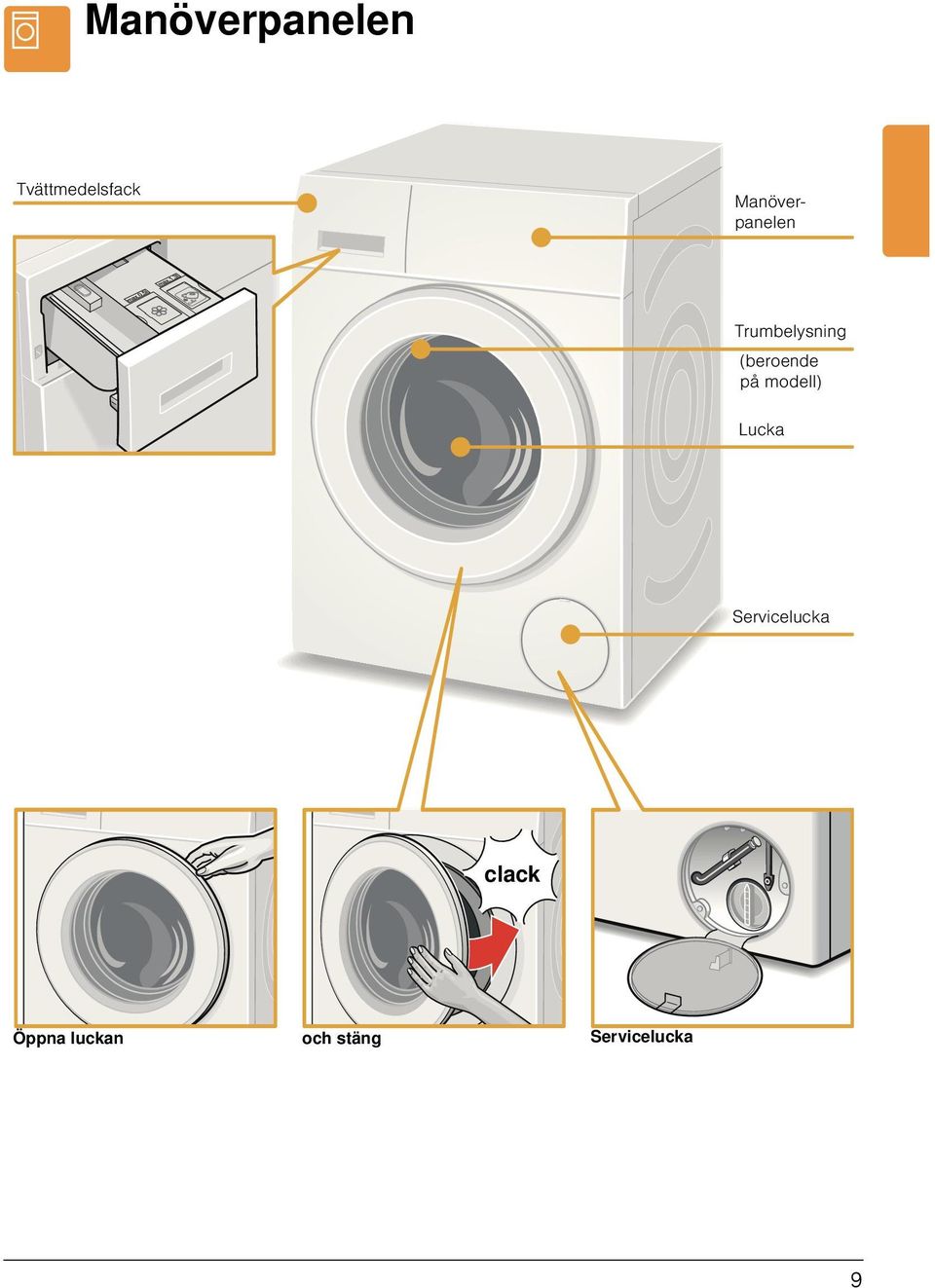 Manöverpanelen

Tvättmedelsfack

Manöverpanelen

Trumbelysning
(beroende på modell)

Lucka

Servicelucka

clack

Öppna luckan

och stäng

Servicelucka

9