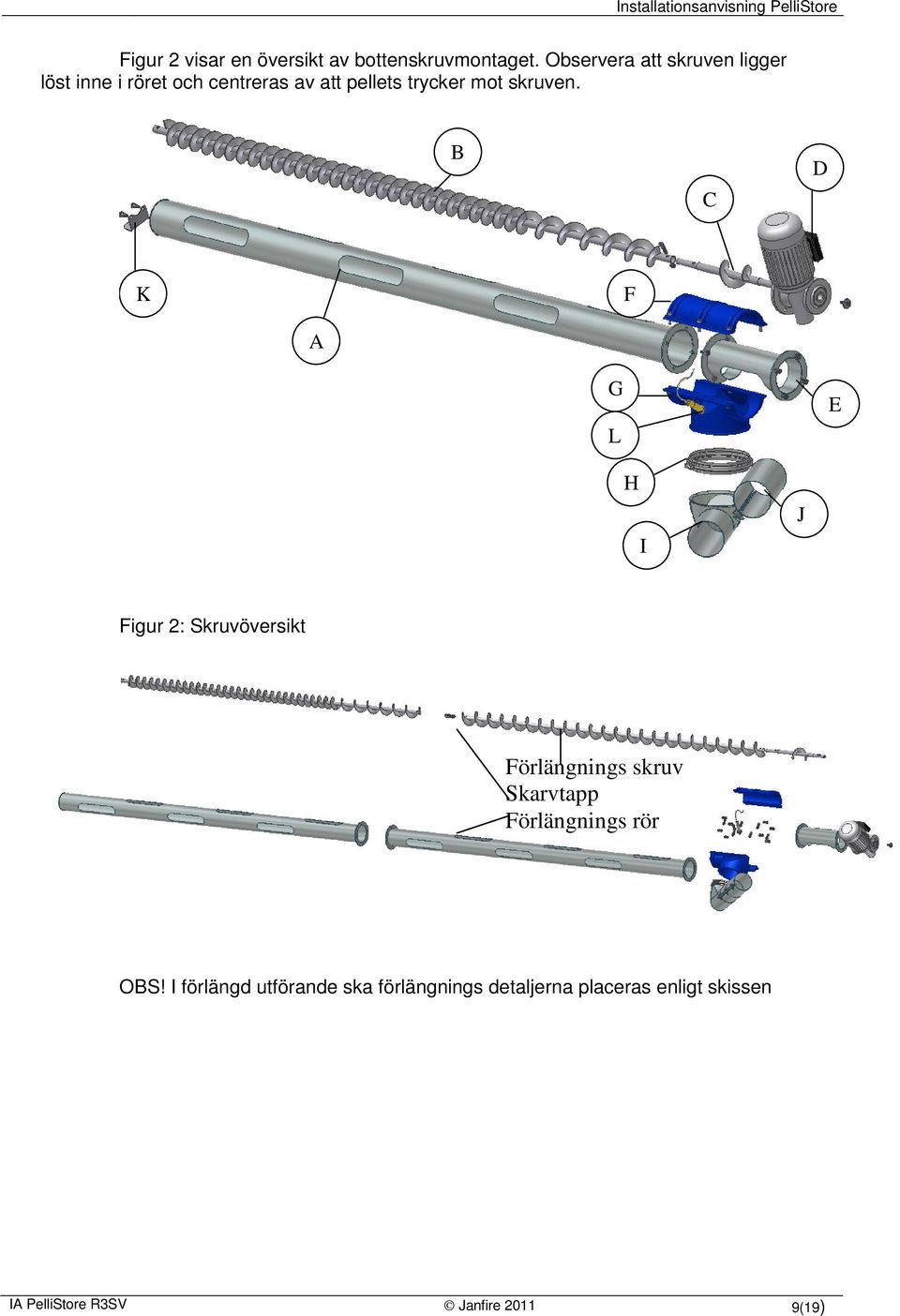 Installationsanvisning PelliStore

Figur 2 visar en översikt av bottenskruvmontaget. Observera att skruven ligger löst inne i röret och centreras av att pellets trycker mot skruven.

B
D
C
K
F
A
G
E
L
H
J
I

Figur 2: Skruvöversikt

Förlängnings skruv
Skarvtapp
Förlängnings rör

OBS! I förlängd utförande ska förlängnings detaljerna placeras enligt skissen

IA PelliStore R3SV
© Janfire 2011
9(19)