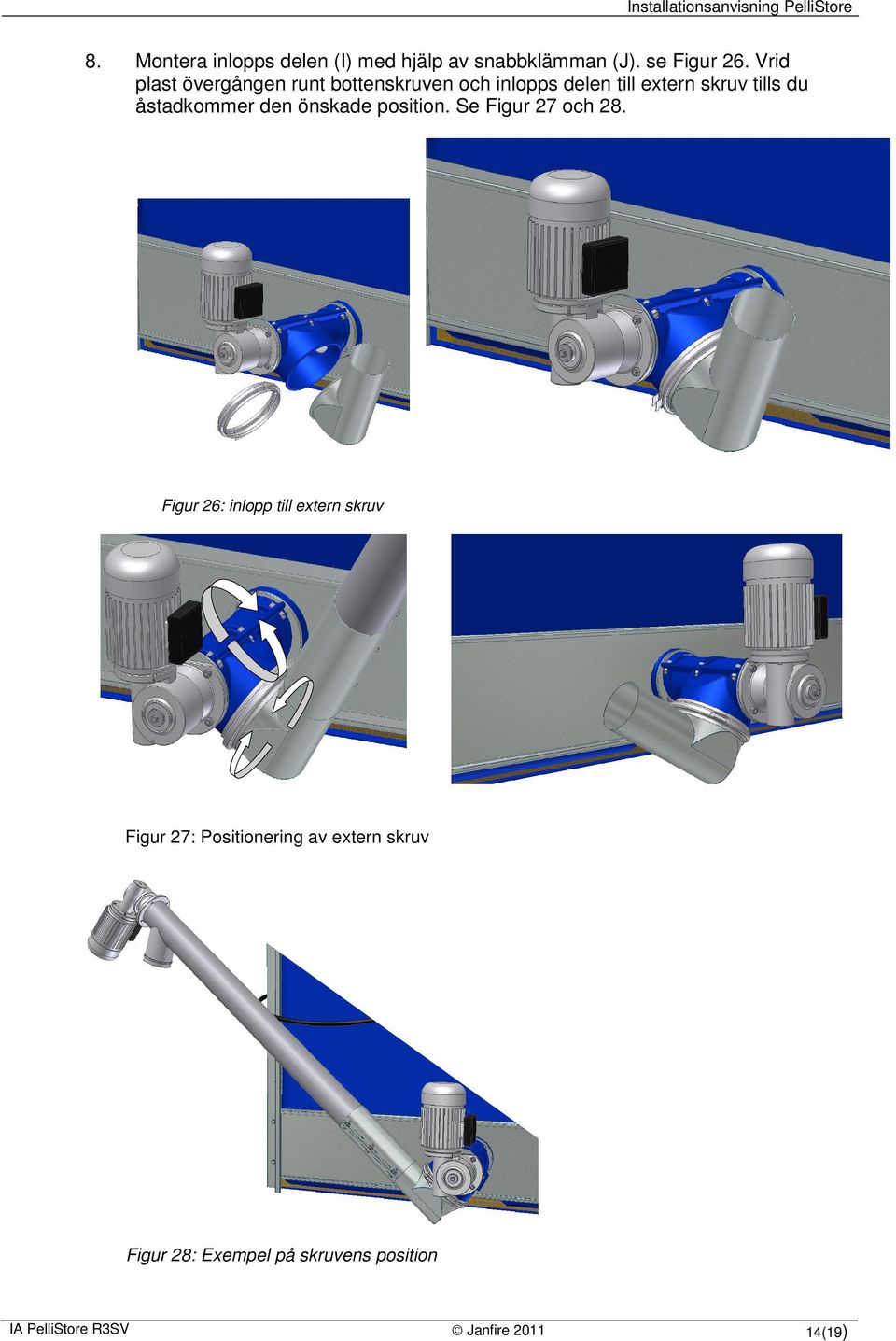 Installationsanvisning PelliStore

8. Montera inlopps delen (I) med hjälp av snabbklämman (J). se Figur 26. Vrid plast övergången runt bottenskruven och inlopps delen till extern skruv tills du åstadkommer den önskade position. Se Figur 27 och 28.

Figur 26: inlopp till extern skruv

Figur 27: Positionering av extern skruv

Figur 28: Exempel på skruvens position

IA PelliStore R3SV © Janfire 2011 14(19)