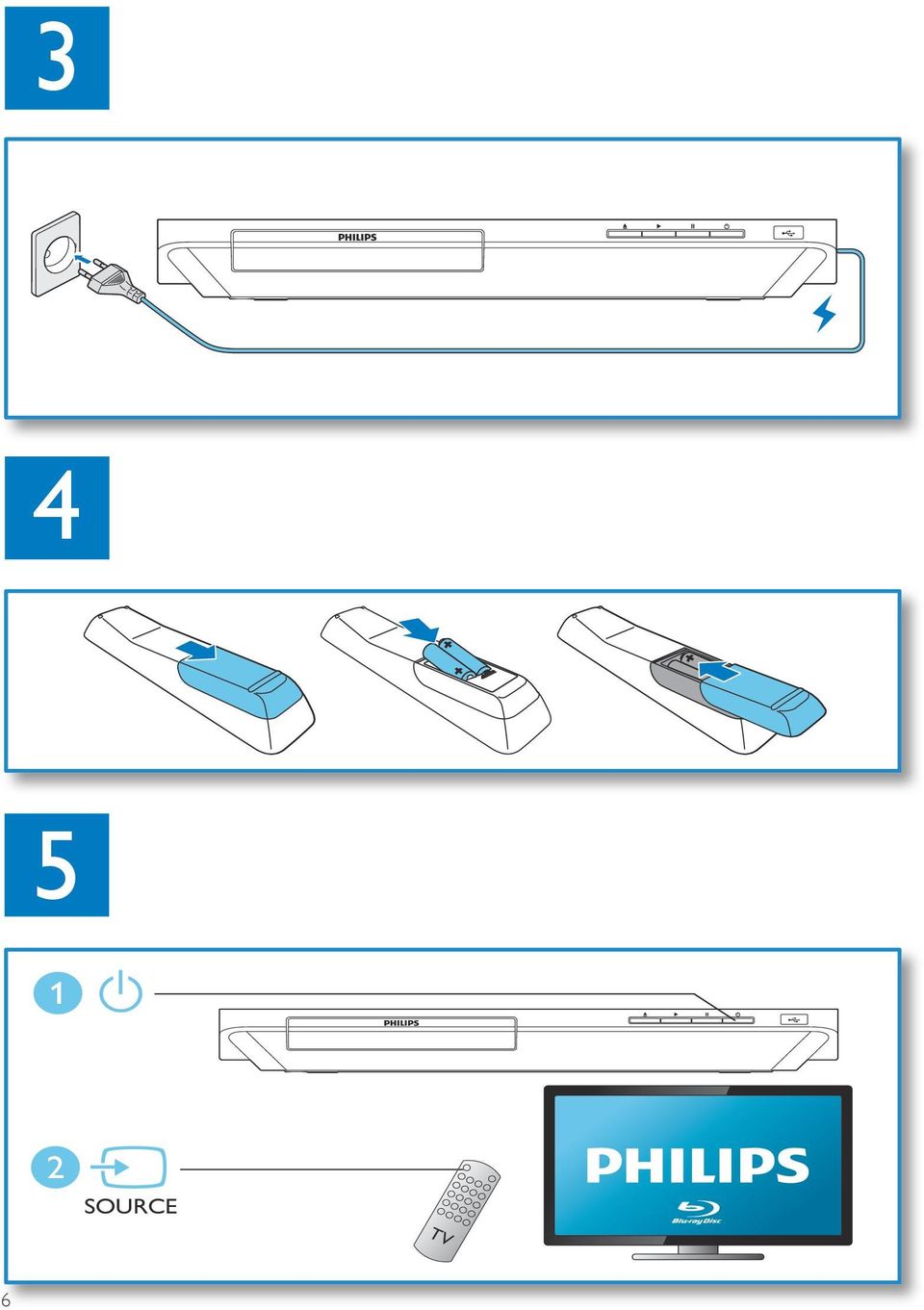 3

PHILIPS

4

5

1

PHILIPS

2

SOURCE

TV

PHILIPS

Blu-ray Disc

6