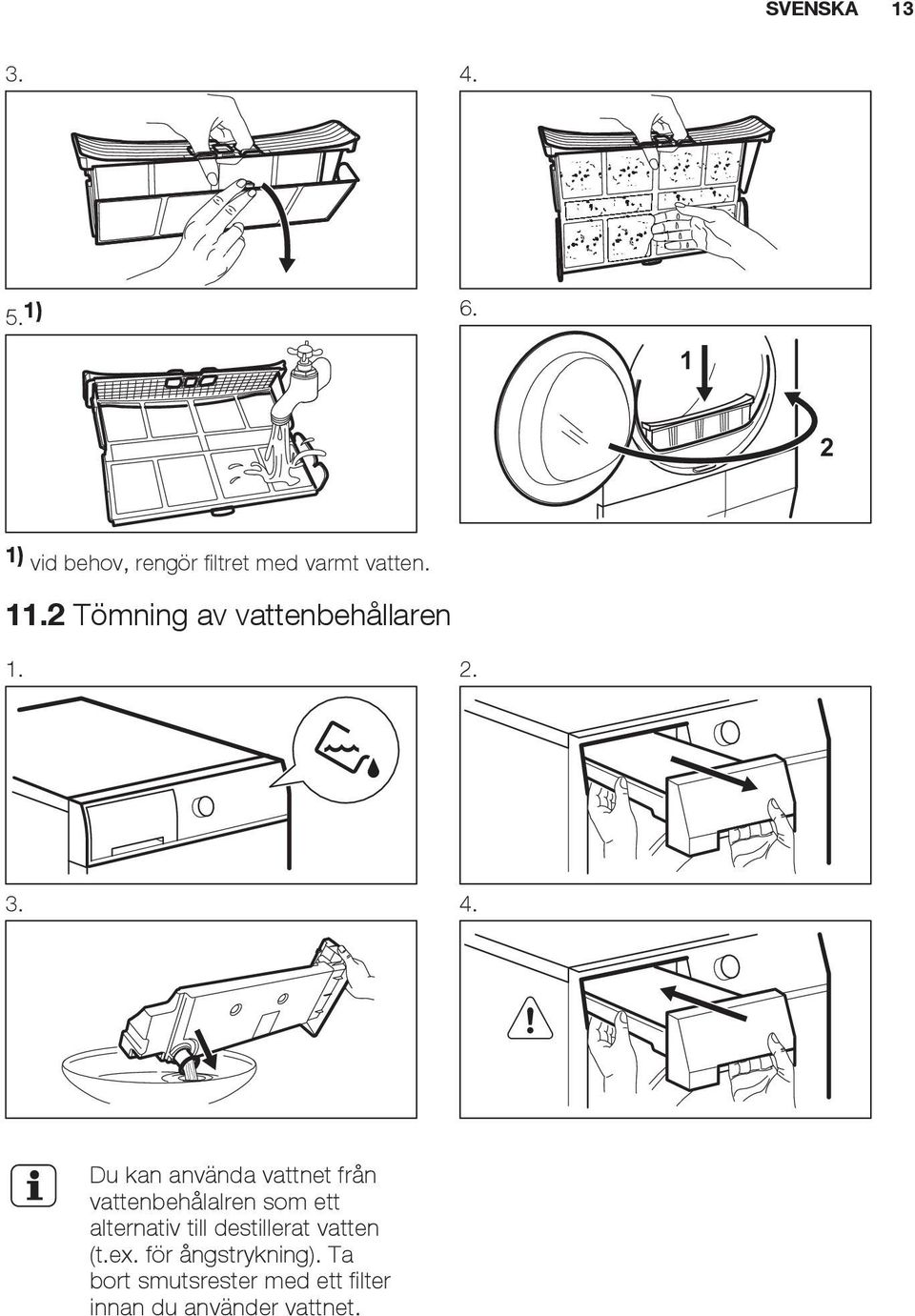 SVENSKA 13

3.

4.

5.1)

6.

1

2

1) vid behov, rengör filtret med varmt vatten.

11.2 Tömning av vattenbehållaren

1.

2.

3.

4.

Du kan använda vattnet från vattenbehålalren som ett alternativ till destillerat vatten (t.ex. för ångstrykning). Ta bort smutsrester med ett filter innan du använder vattnet.