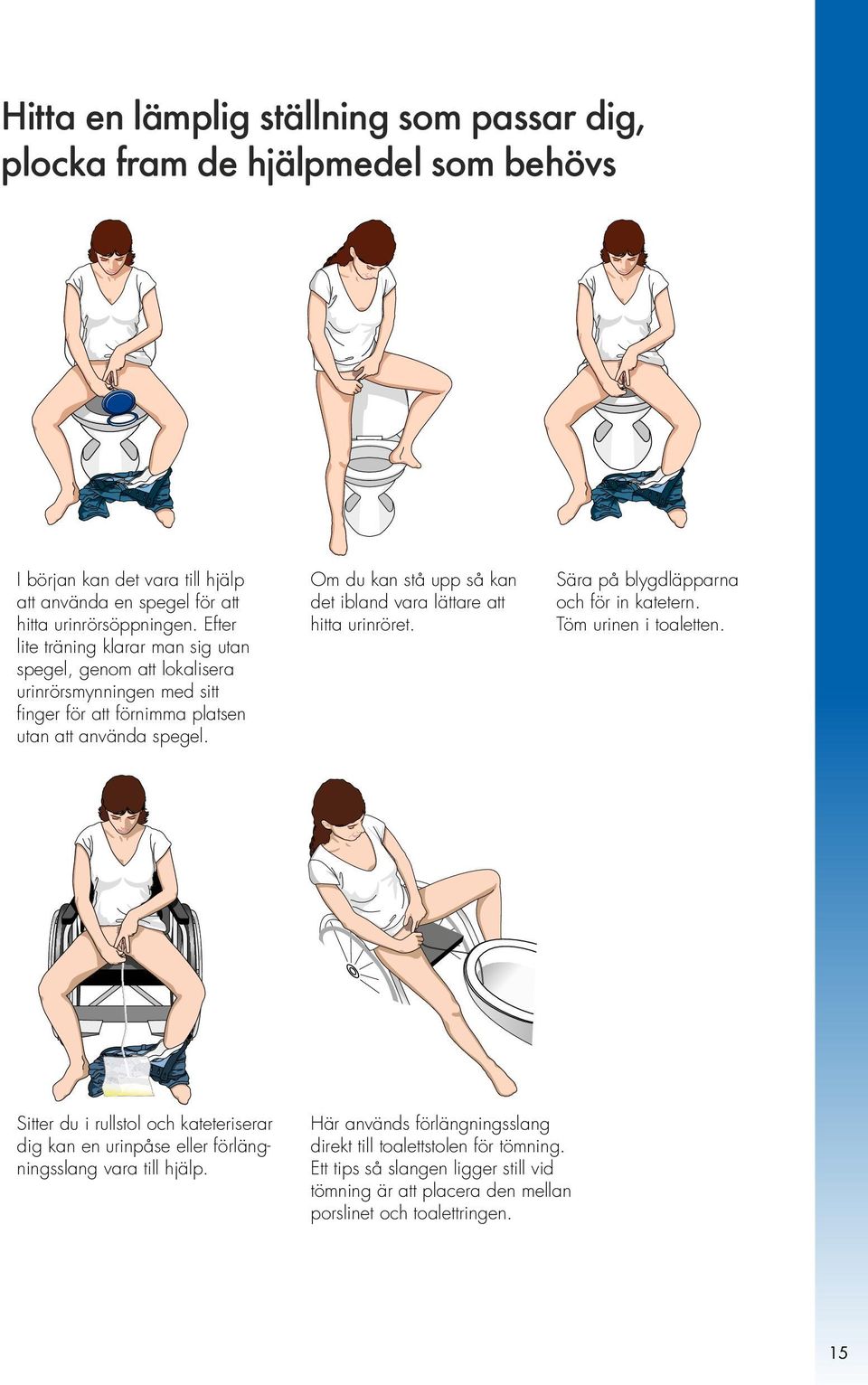 Hitta en lämplig ställning som passar dig, plocka fram de hjälpmedel som behövs

I början kan det vara till hjälp att använda en spegel för att hitta urinrörsöppningen. Efter lite träning klarar man sig utan spegel, genom att lokalisera urinrörsmynningen med sitt finger för att förnimma platsen utan att använda spegel.

Om du kan stå upp så kan det ibland vara lättare att hitta urinröret.

Sära på blygdläpparna och för in katetern. Töm urinen i toaletten.

Sitter du i rullstol och kateteriserar dig kan en urinpåse eller förlängningsslang vara till hjälp.

Här används förlängningsslang direkt till toalettstolen för tömning. Ett tips så slangen ligger still vid tömning är att placera den mellan porslinet och toalettringen.

15