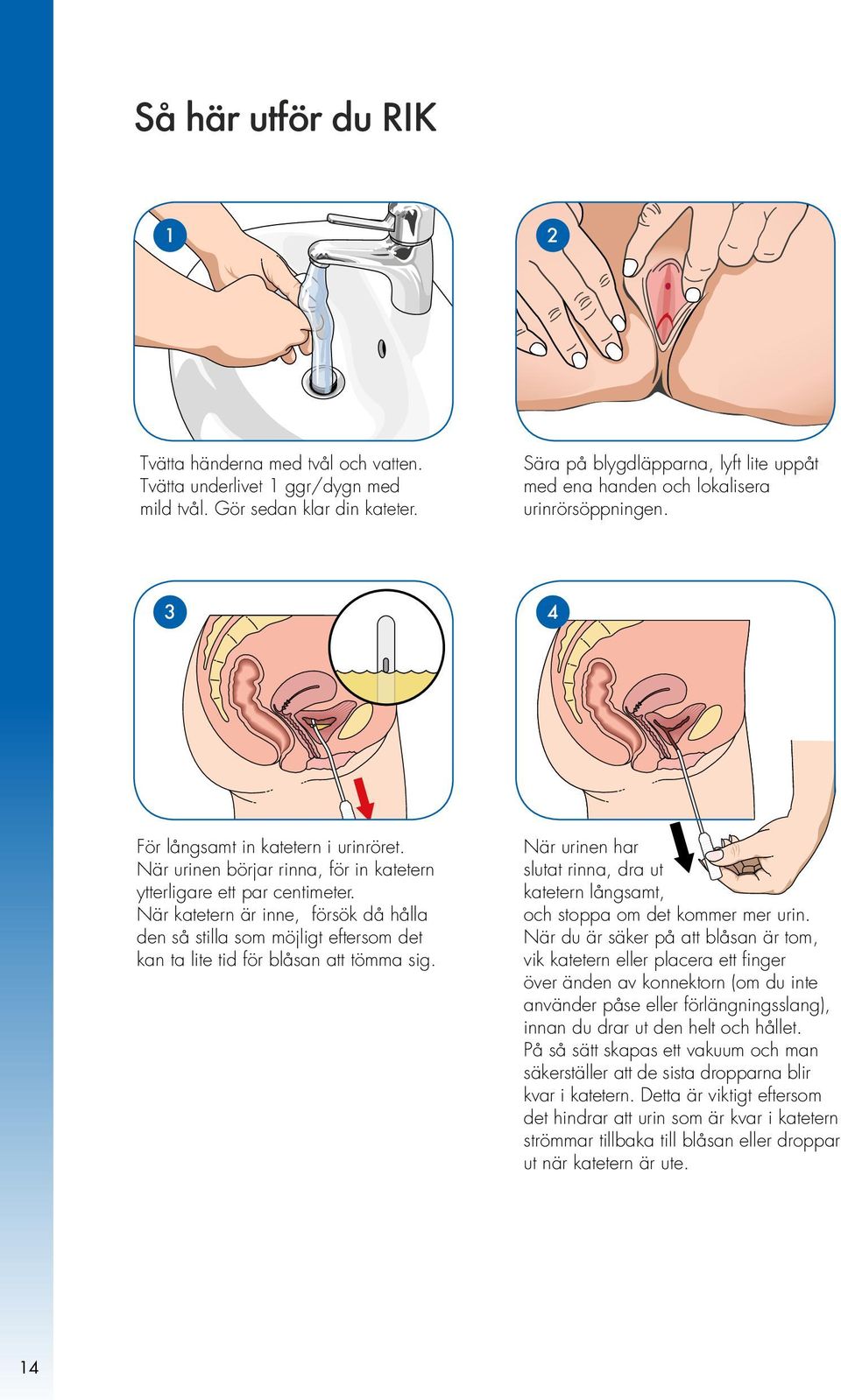 Så här utför du RIK

1

Tvätta händerna med tvål och vatten. Tvätta underlivet 1 ggr/dygn med mild tvål. Gör sedan klar din kateter.

2

Sära på blygdläpparna, lyft lite uppåt med ena handen och lokalisera urinrörsöppningen.

3

För långsamt in katetern i urinröret. När urinen börjar rinna, för in katetern ytterligare ett par centimeter. När katetern är inne, försök då hålla den så stilla som möjligt eftersom det kan ta lite tid för blåsan att tömma sig.

4

När urinen har slutat rinna, dra ut katetern långsamt, och stoppa om det kommer mer urin. När du är säker på att blåsan är tom, vik katetern eller placera ett finger över änden av konnektorn (om du inte använder påse eller förlängningsslang), innan du drar ut den helt och hållet. På så sätt skapas ett vakuum och man säkerställer att de sista dropparna blir kvar i katetern. Detta är viktigt eftersom det hindrar att urin som är kvar i katetern strömmar tillbaka till blåsan eller droppar ut när katetern är ute.

14