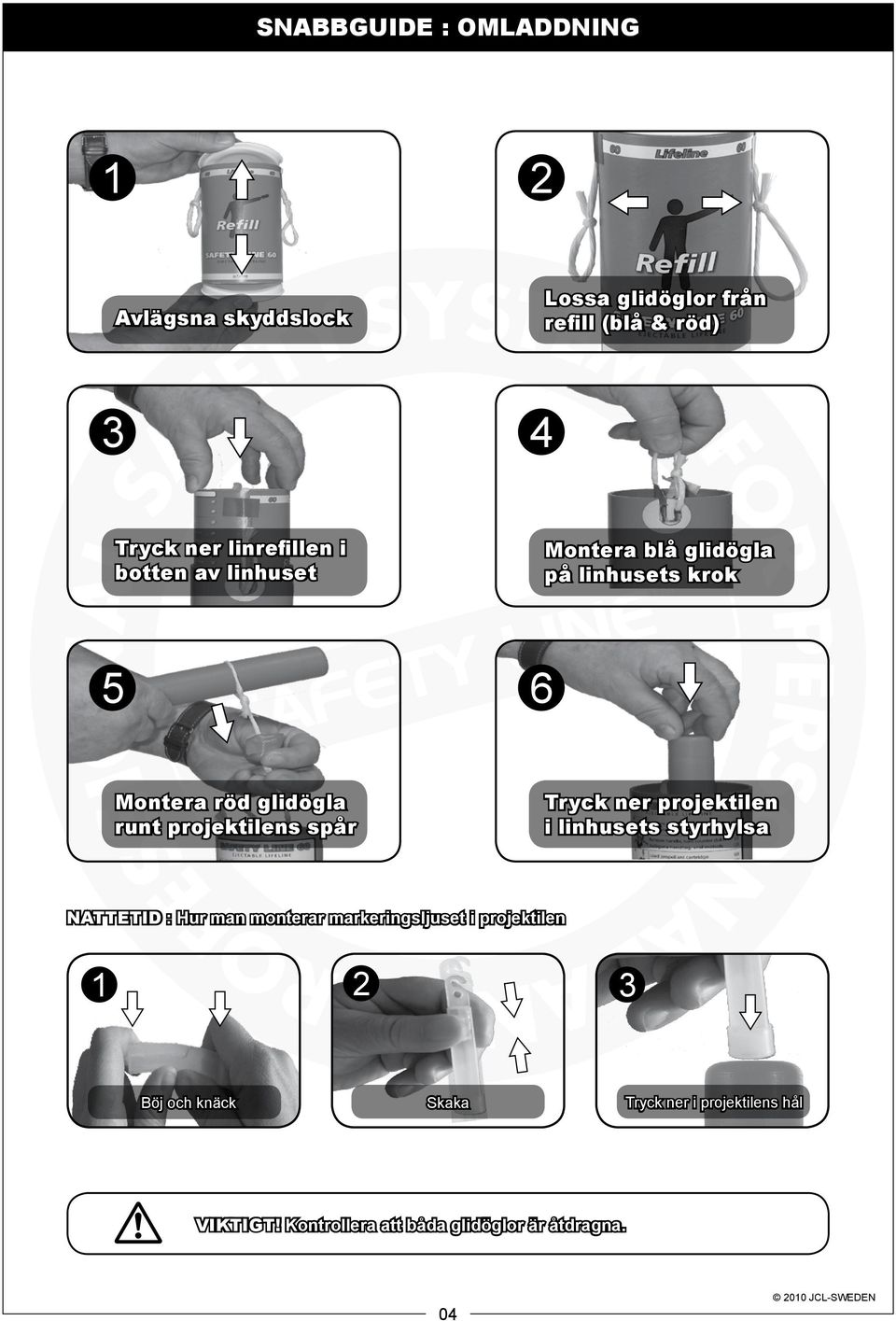 SNABBGUIDE : OMLADDNING

1

Refill

SAFETY LINE 60

Avlägsna skyddslock

2

60 Lifeline 60

Refill

Lossa glidöglor från refill (blå & röd)

3

Tryck ner linrefillen i botten av linhuset

4

Montera blå glidögla på linhusets krok

5

Montera röd glidögla runt projektilens spår

6

Tryck ner projektilen i linhusets styrhylsa

NATTETID : Hur man monterar markeringsljuset i projektilen

1

Böj och knäck

2

Skaka

3

Tryck ner i projektilens hål

VIKTIGT! Kontrollera att båda glidöglor är åtdragna.

04

© 2010 JCL-SWEDEN