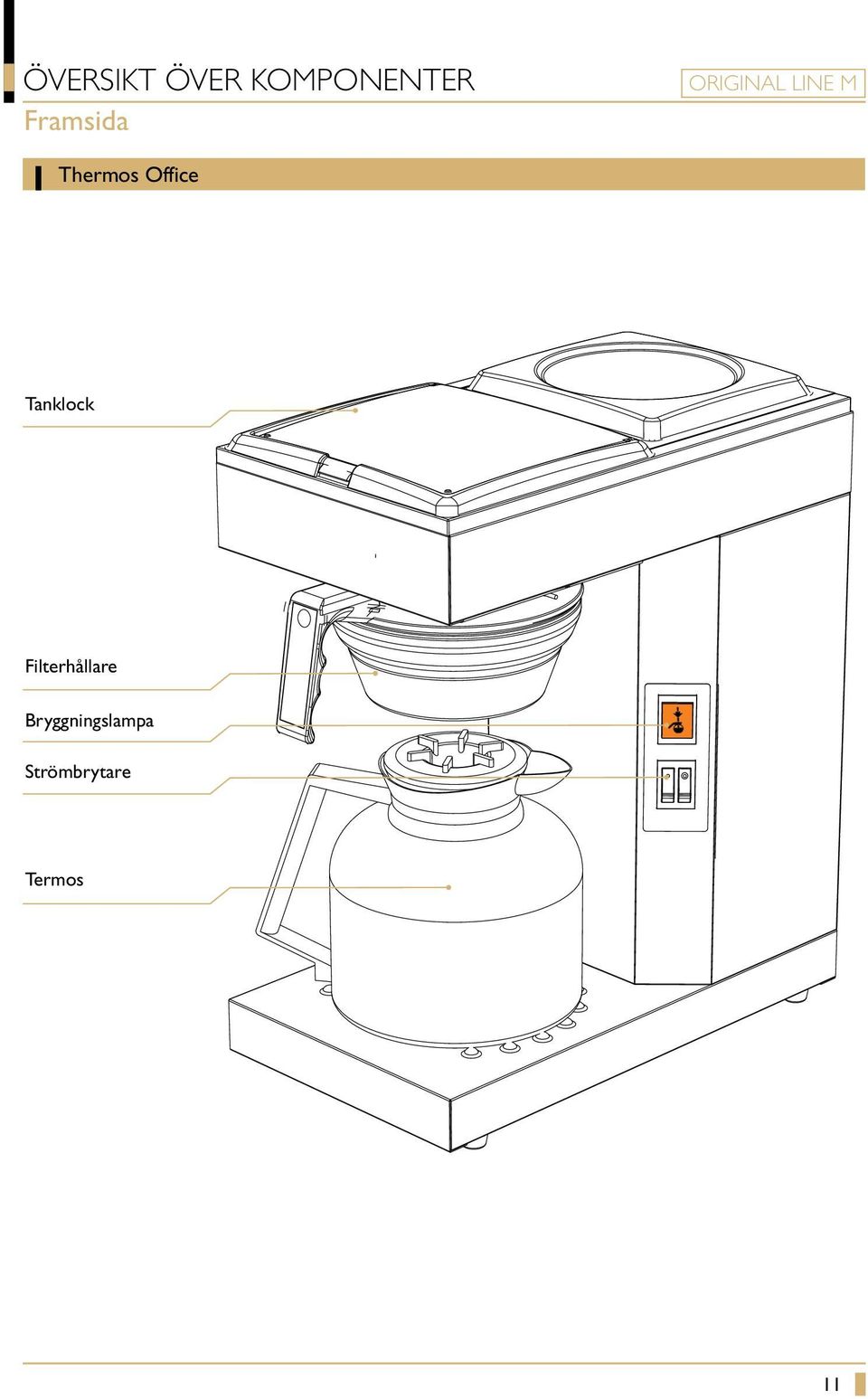 ÖVERSIKT ÖVER KOMPONENTER

ORIGINAL LINE M

Framsida

Thermos Office

Tanklock

Filterhållare

Bryggningslampa

Strömbrytare

Termos

11