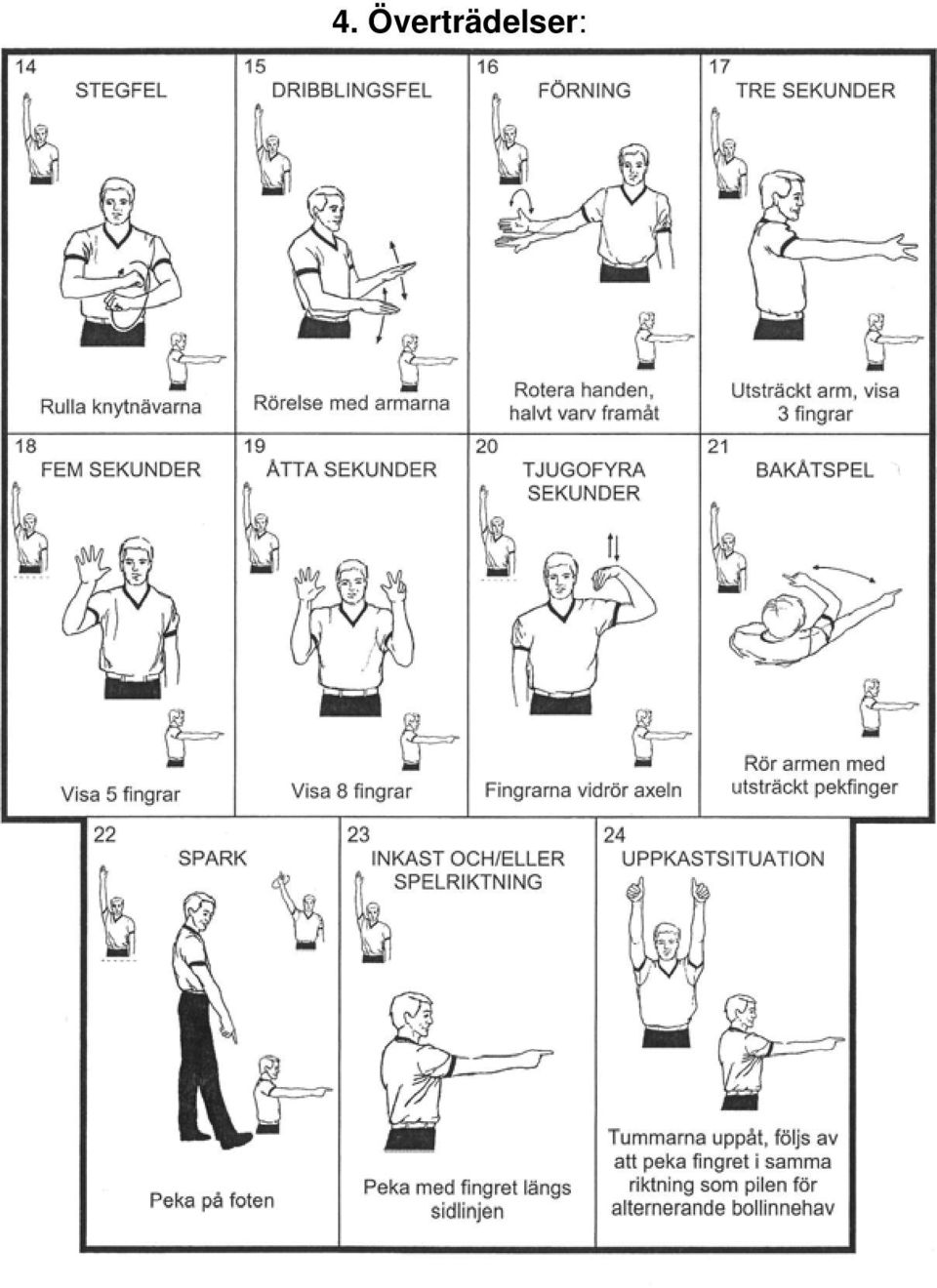 4. Överträdelser:

14 STEGFEL

Rulla knytnävarna

15 DRIBBLINGSFEL

Rörelse med armarna

16 FÖRNING

Rotera handen, halvt varv framåt

17 TRE SEKUNDER

Utsträckt arm, visa 3 fingrar

18 FEM SEKUNDER

Visa 5 fingrar

19 ÅTTA SEKUNDER

Visa 8 fingrar

20 TJUGOFYRA SEKUNDER

Fingrarna vidrör axeln

21 BAKÅTSPEL

Rör armen med utsträckt pekfinger

22 SPARK

Peka på foten

23 INKAST OCH/ELLER SPELRIKTNING

Peka med fingret längs sidlinjen

24 UPPKASTSITUATION

Tummarna uppåt, följs av att peka fingret i samma riktning som pilen för alternerande bollinnehav