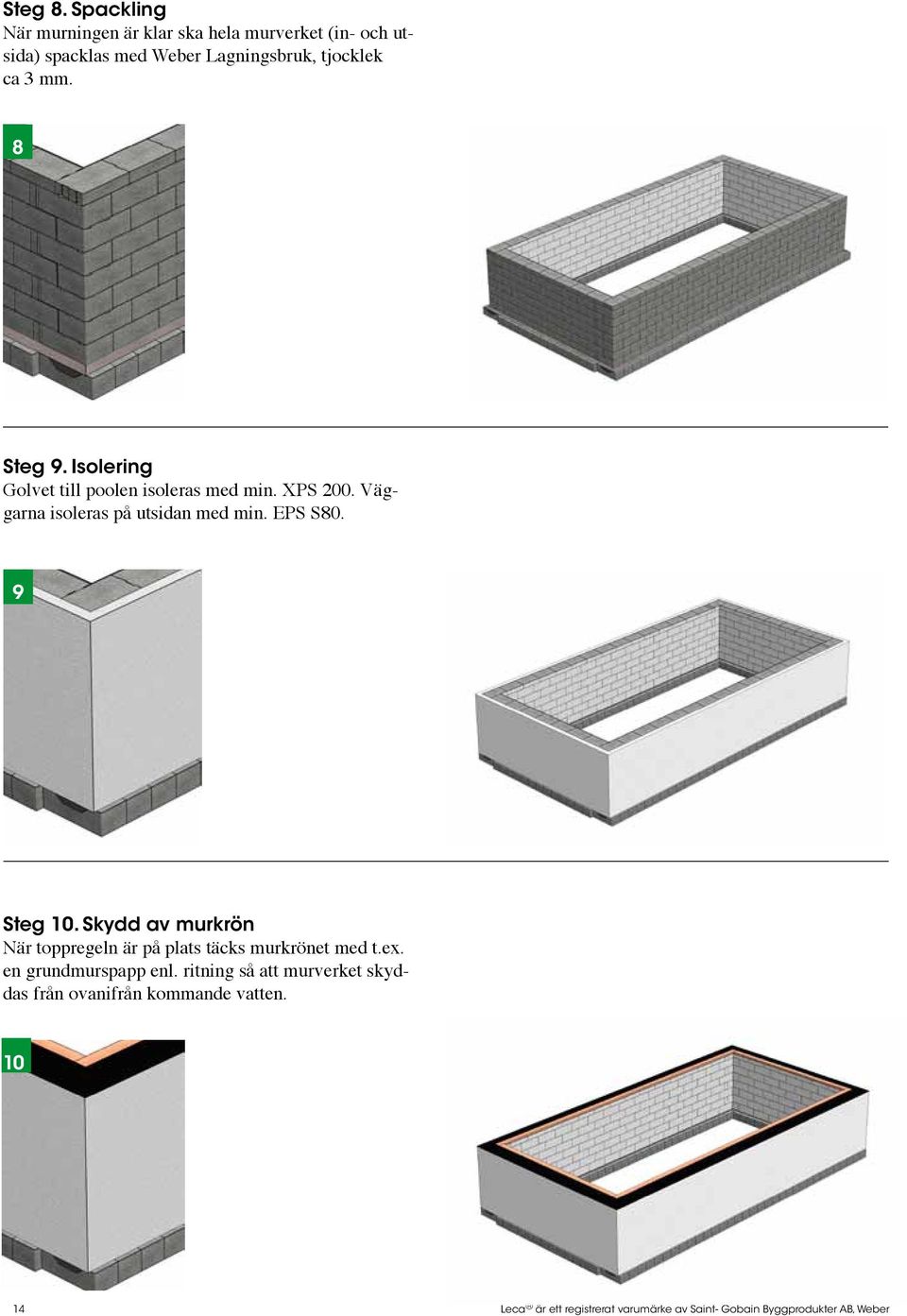 Steg 8. Spackling
När murningen är klar ska hela murverket (in- och utsida) spacklas med Weber Lagningsbruk, tjocklek ca 3 mm.

8

Steg 9. Isolering
Golvet till poolen isoleras med min. XPS 200. Väggarna isoleras på utsidan med min. EPS S80.

9

Steg 10. Skydd av murkrön
När toppregeln är på plats täcks murkrönet med t.ex. en grundmurspapp enl. ritning så att murverket skyddas från ovanifrån kommande vatten.

10

14

Leca® är ett registrerat varumärke av Saint- Gobain Byggprodukter AB, Weber