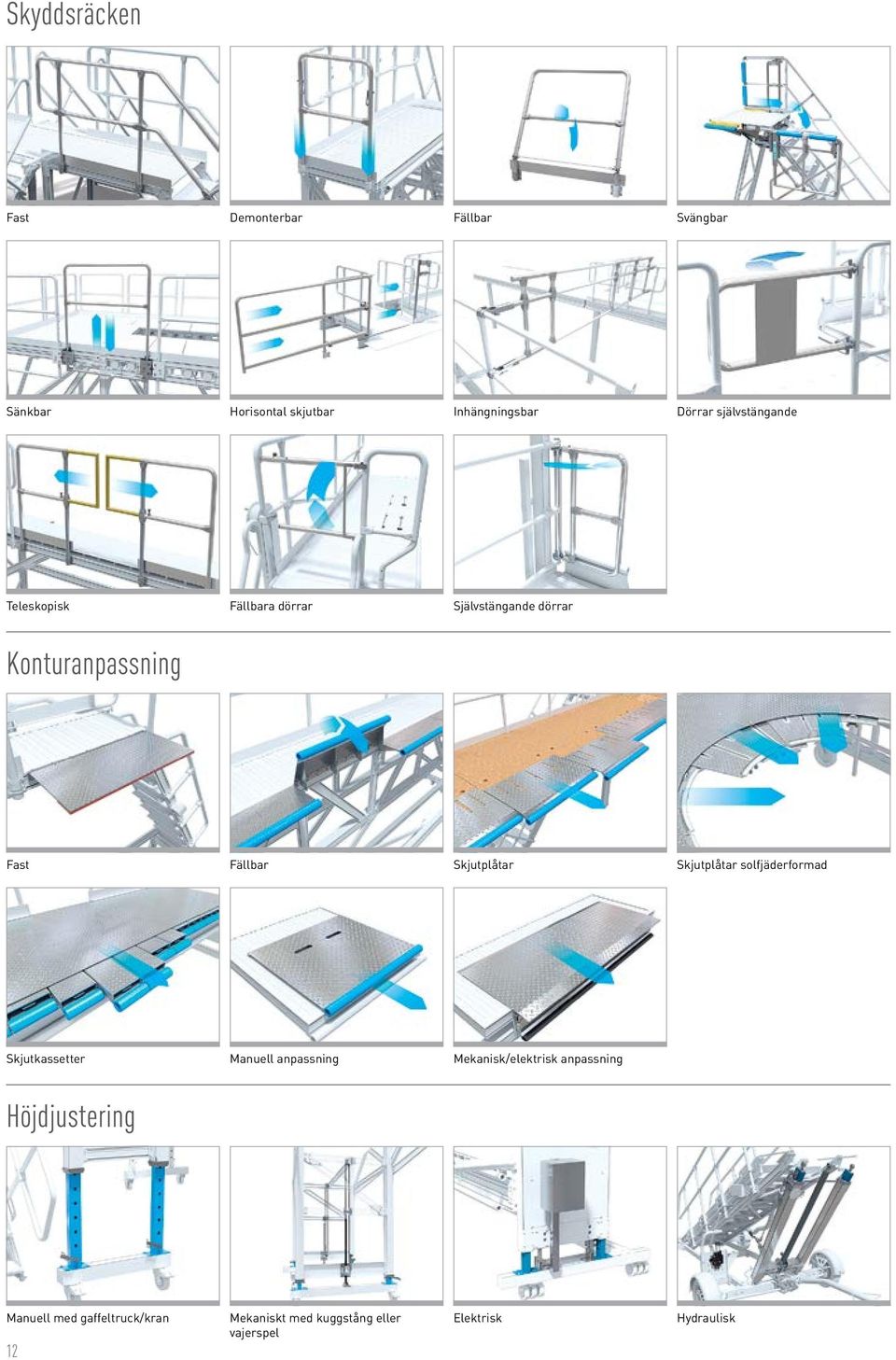 Skyddsräcken

Fast

Demonterbar

Fällbar

Svängbar

Sänkbar

Horisontal skjutbar

Inhängningsbar

Dörrar självstängande

Teleskopisk

Fällbara dörrar

Självstängande dörrar

Konturanpassning

Fast

Fällbar

Skjutplåtar

Skjutplåtar solfjäderformad

Skjutkassetter

Manuell anpassning

Mekanisk/elektrisk anpassning

Höjdjustering

Manuell med gaffeltruck/kran

Mekaniskt med kuggstång eller vajerspel

Elektrisk

Hydraulisk

12