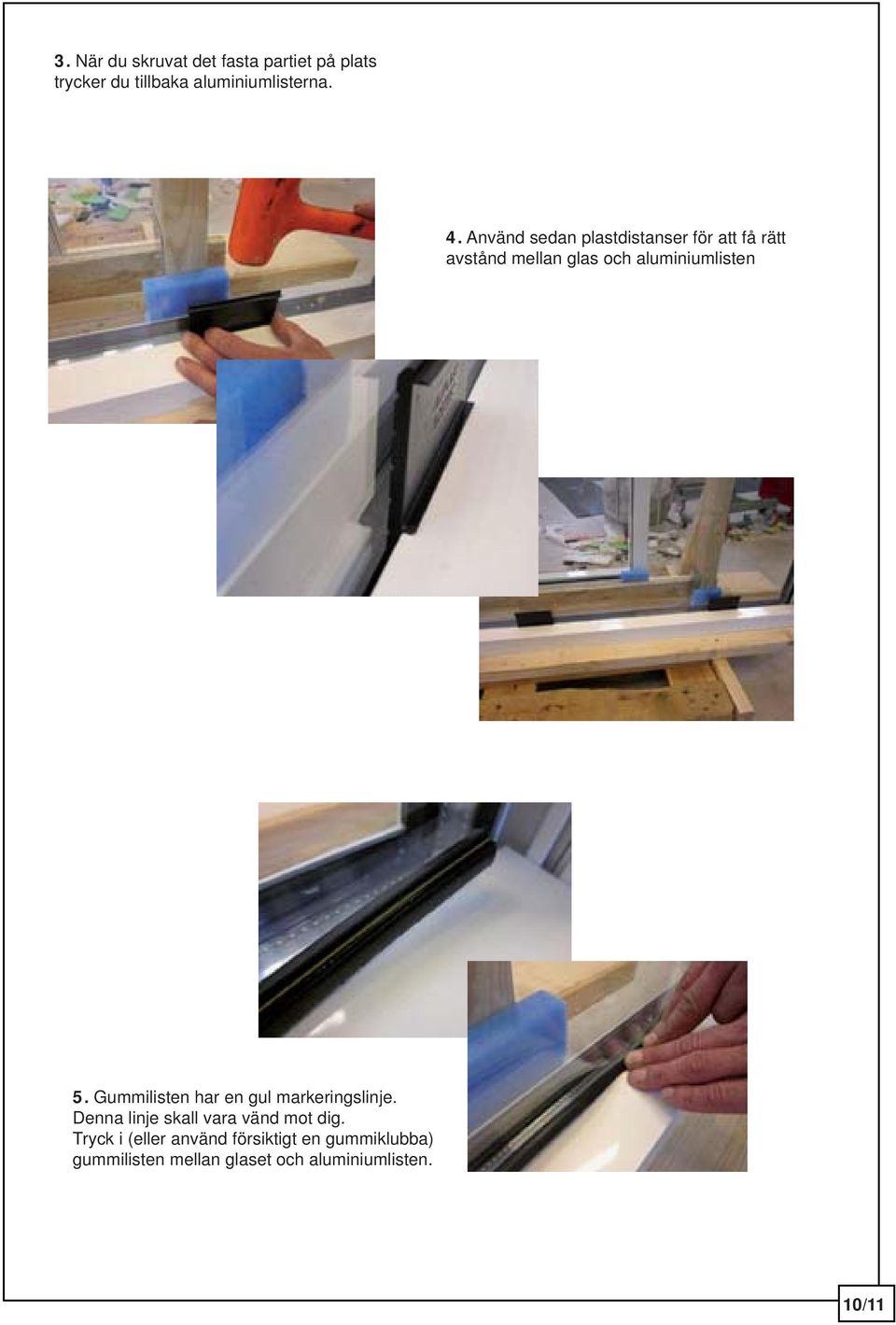 3. När du skruvat det fasta partiet på plats trycker du tillbaka aluminiumlisterna.

4. Använd sedan plastdistanser för att få rätt avstånd mellan glas och aluminiumlisten

5. Gummilisten har en gul markeringslinje. Denna linje skall vara vänd mot dig. Tryck i (eller använd försiktigt en gummiklubba) gummilisten mellan glaset och aluminiumlisten.

10/11