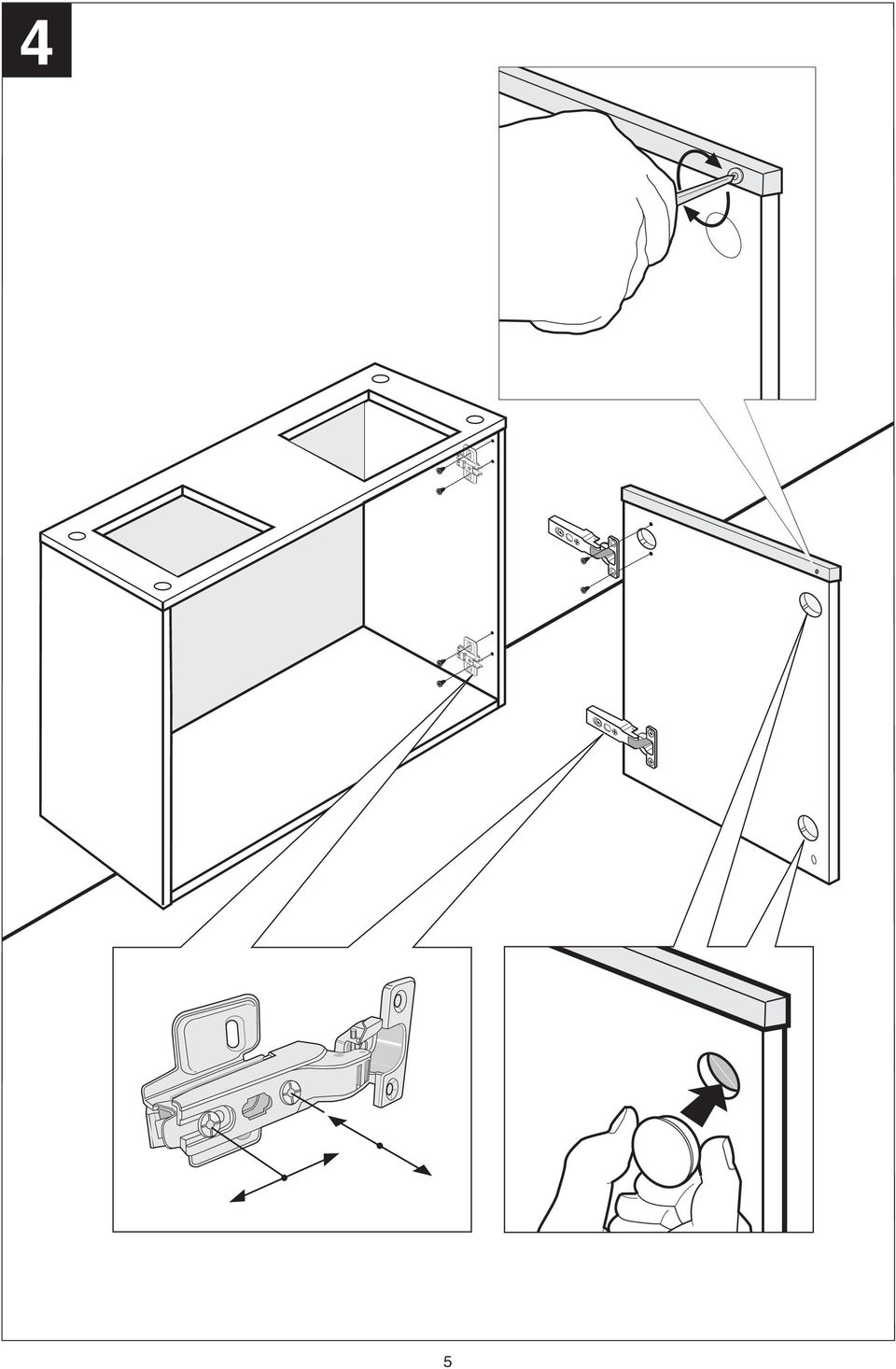 4

5