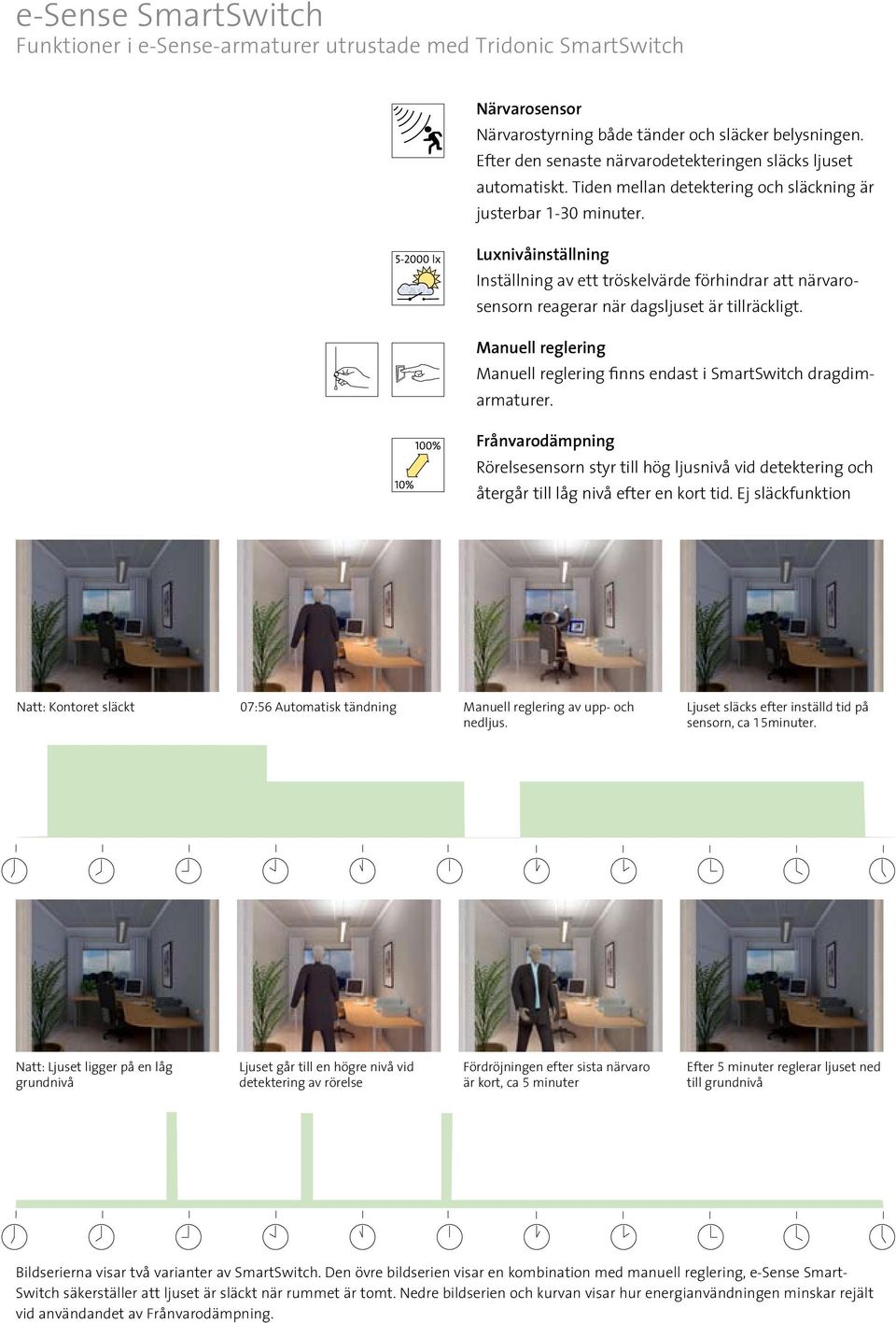 e-Sense SmartSwitch
Funktioner i e-Sense-armaturer utrustade med Tridonic SmartSwitch

Närvarosensor
Närvarostyrning både tänder och släcker belysningen. Efter den senaste närvarodetekteringen släcks ljuset automatiskt. Tiden mellan detektering och släckning är justerbar 1-30 minuter.

5-2000 lx

Luxnivåinställning
Inställning av ett tröskelvärde förhindrar att närvarosensorn reagerar när dagsljuset är tillräckligt.

Manuell reglering
Manuell reglering finns endast i SmartSwitch dragdimarmaturer.

100%
10%

Frånvarodämpning
Rörelsesensorn styr till hög ljusnivå vid detektering och återgår till låg nivå efter en kort tid. Ej släckfunktion

Natt: Kontoret släckt

07:56 Automatisk tändning

Manuell reglering av upp- och nedljus.

Ljuset släcks efter inställd tid på sensorn, ca 15minuter.

Natt: Ljuset ligger på en låg grundnivå

Ljuset går till en högre nivå vid detektering av rörelse

Fördröjningen efter sista närvaro är kort, ca 5 minuter

Efter 5 minuter reglerar ljuset ned till grundnivå

Bildserierna visar två varianter av SmartSwitch. Den övre bildserien visar en kombination med manuell reglering, e-Sense SmartSwitch säkerställer att ljuset är släckt när rummet är tomt. Nedre bildserien och kurvan visar hur energianvändningen minskar rejält vid användandet av Frånvarodämpning.