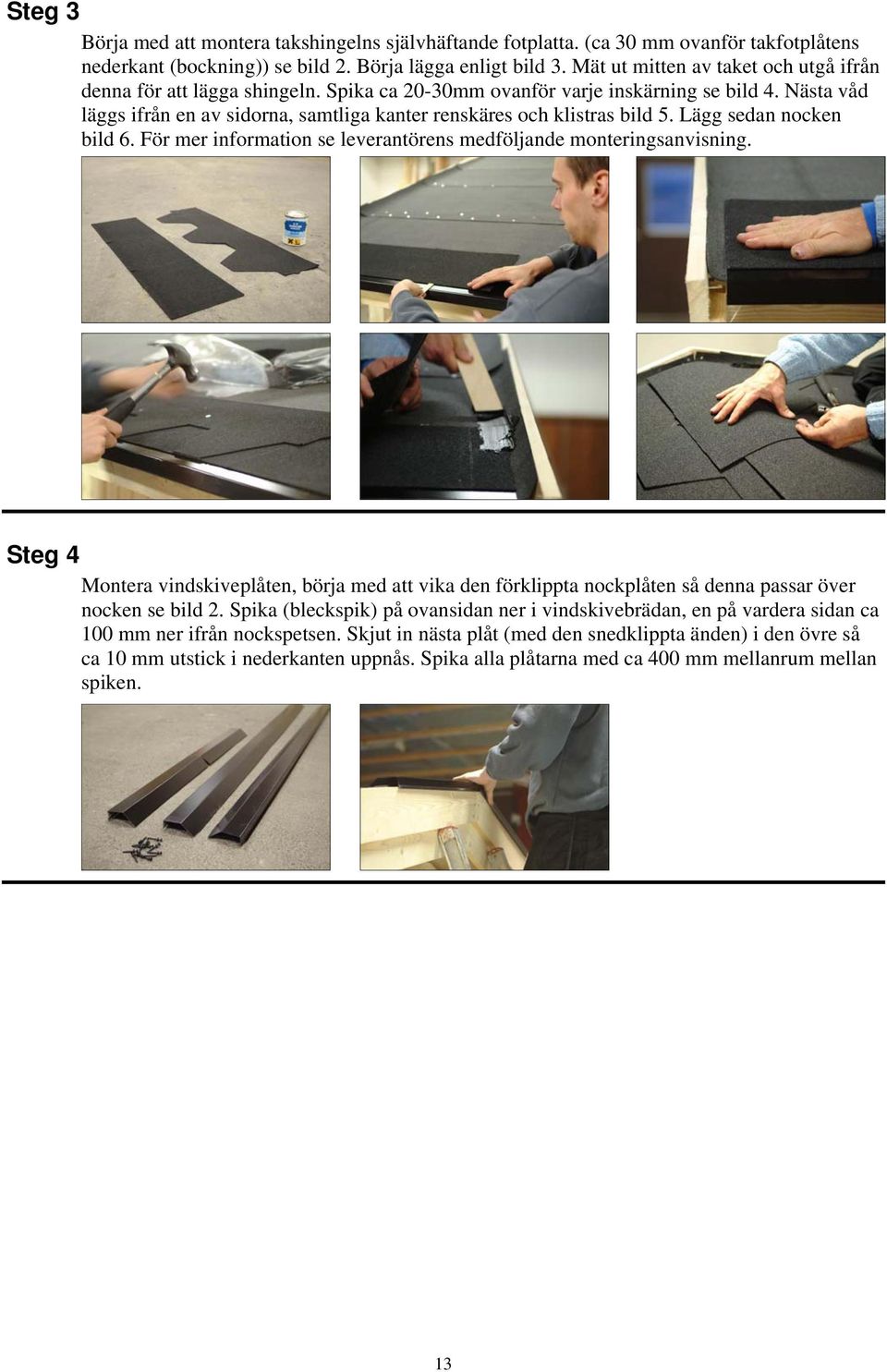 Steg 3

Börja med att montera takshingelns självhäftande fotplatta. (ca 30 mm ovanför takfotplåtens nederkant (bockning)) se bild 2. Börja lägga enligt bild 3. Mät ut mitten av taket och utgå ifrån denna för att lägga shingeln. Spika ca 20-30mm ovanför varje inskärning se bild 4. Nästa våd läggs ifrån en av sidorna, samtliga kanter renskäres och klistras bild 5. Lägg sedan nocken bild 6. För mer information se leverantörens medföljande monteringsanvisning.

Steg 4

Montera vindskiveplåten, börja med att vika den förklippta nockplåten så denna passar över nocken se bild 2. Spika (bleckspik) på ovansidan ner i vindskivebrädan, en på vardera sidan ca 100 mm ner ifrån nockspetsen. Skjut in nästa plåt (med den snedklippta änden) i den övre så ca 10 mm utstick i nederkanten uppnås. Spika alla plåtarna med ca 400 mm mellanrum mellan spiken.

13