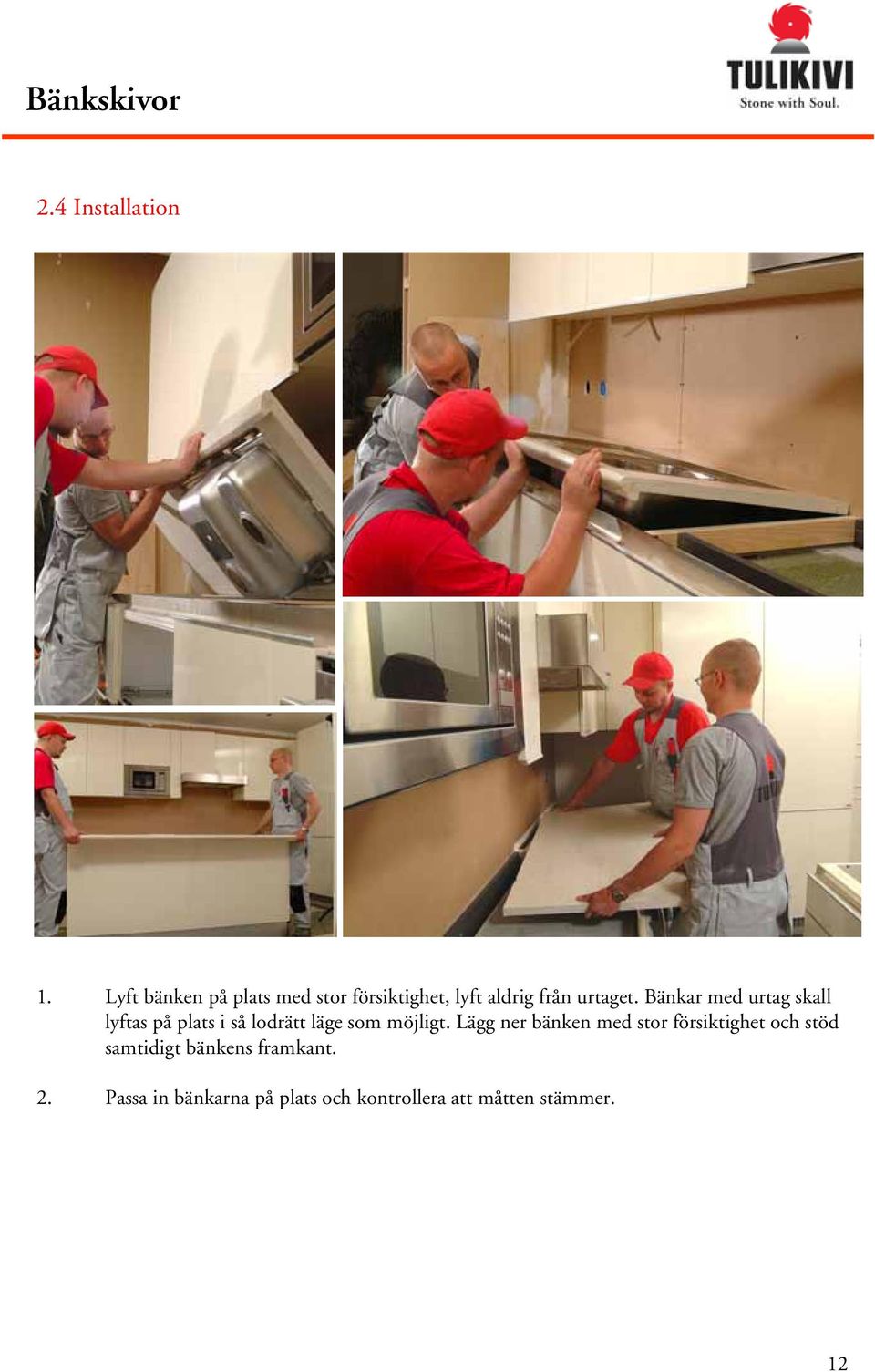 Bänkskivor

TULIKIVI
Stone with Soul.

2.4 Installation

1. Lyft bänken på plats med stor försiktighet, lyft aldrig från urtaget. Bänkar med urtag skall lyftas på plats i så lodrätt läge som möjligt. Lägg ner bänken med stor försiktighet och stöd samtidigt bänkens framkant.

2. Passa in bänkarna på plats och kontrollera att måtten stämmer.

12