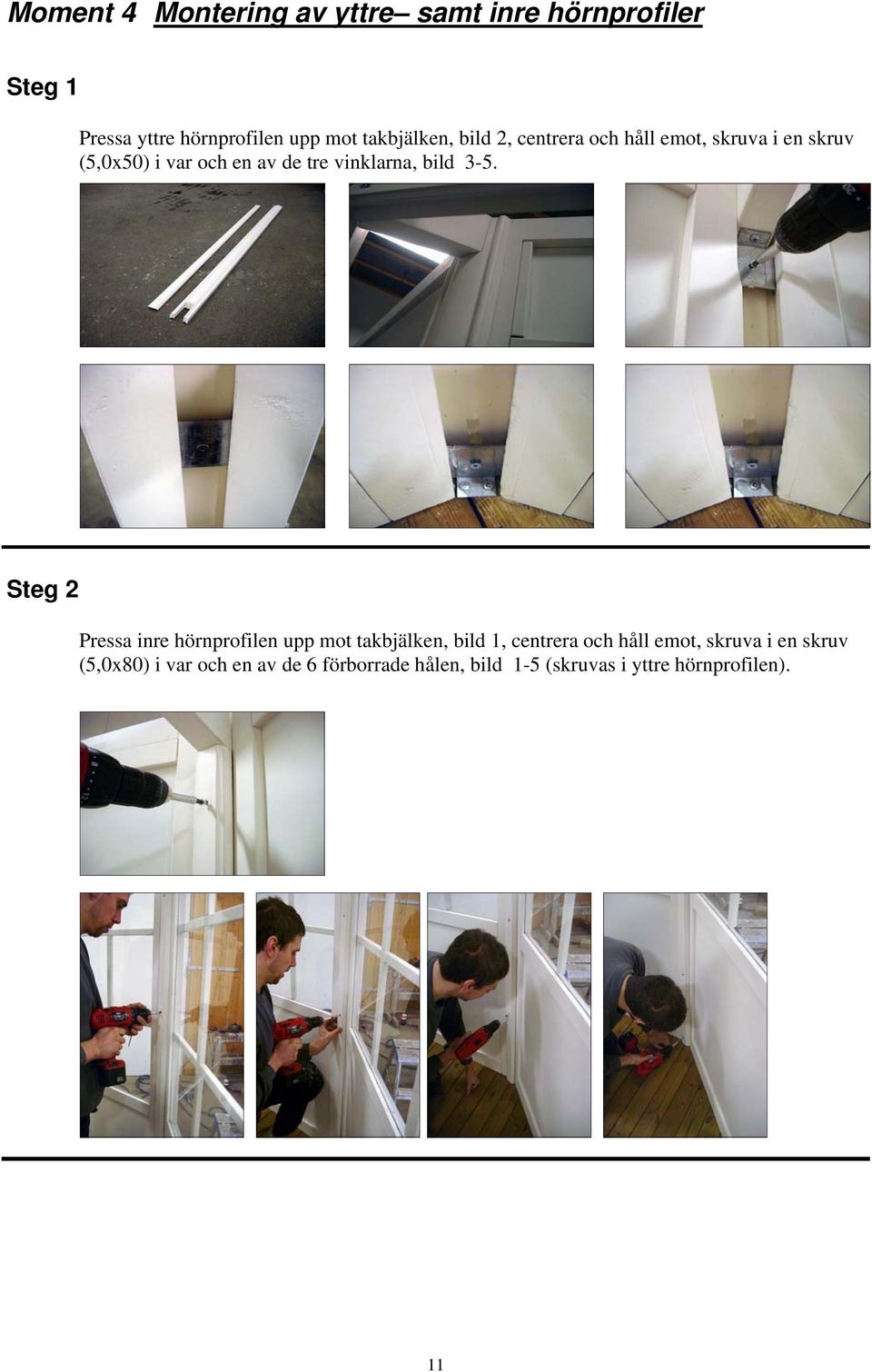 Moment 4 Montering av yttre– samt inre hörnprofiler

Steg 1

Pressa yttre hörnprofilen upp mot takbjälken, bild 2, centrera och håll emot, skruva i en skruv (5,0x50) i var och en av de tre vinklarna, bild 3-5.

Steg 2

Pressa inre hörnprofilen upp mot takbjälken, bild 1, centrera och håll emot, skruva i en skruv (5,0x80) i var och en av de 6 förborrade hålen, bild 1-5 (skruvas i yttre hörnprofilen).

11