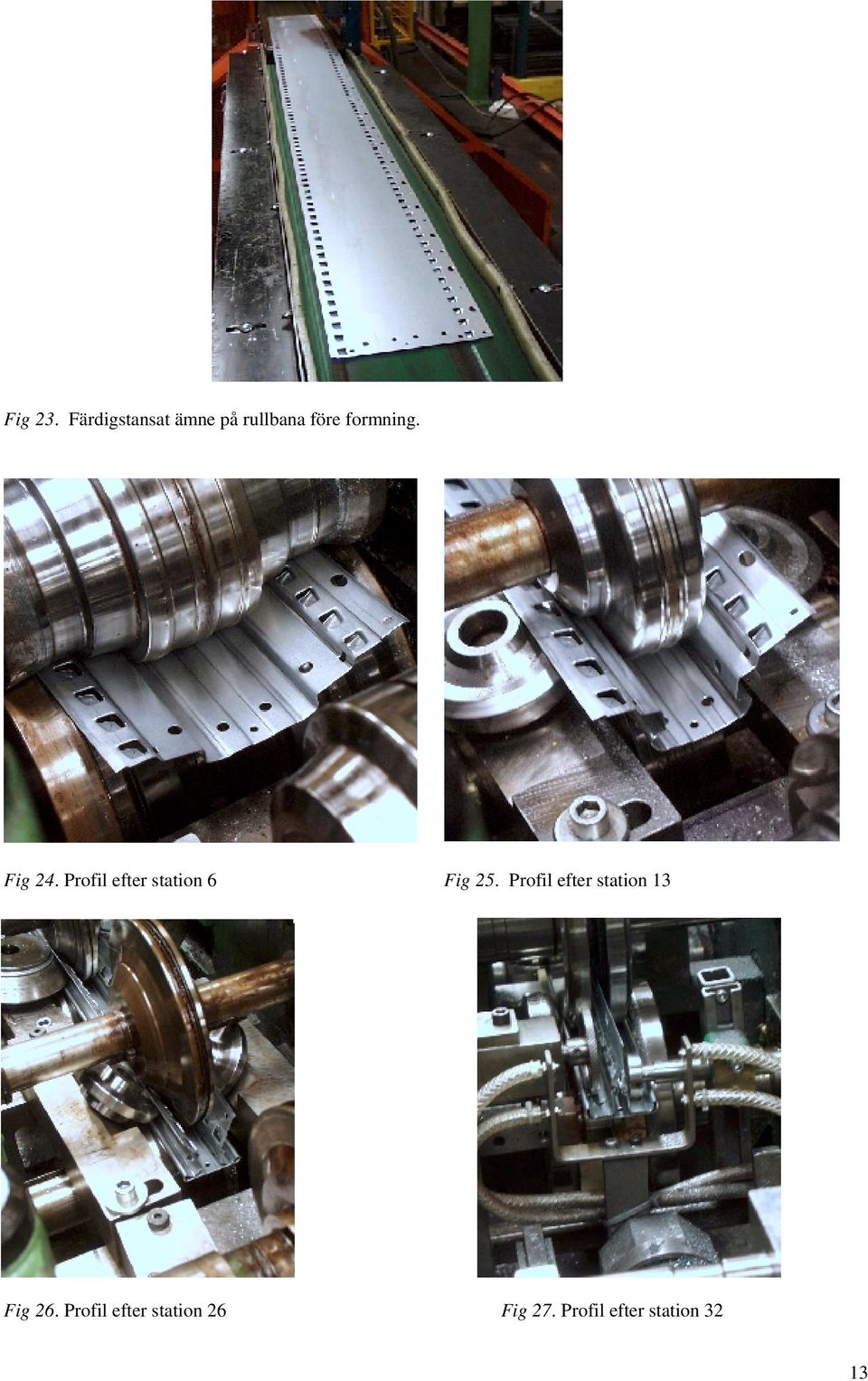 Fig 23. Färdigstansat ämne på rullbana före formning.

Fig 24. Profil efter station 6

Fig 25. Profil efter station 13

Fig 26. Profil efter station 26

Fig 27. Profil efter station 32

13