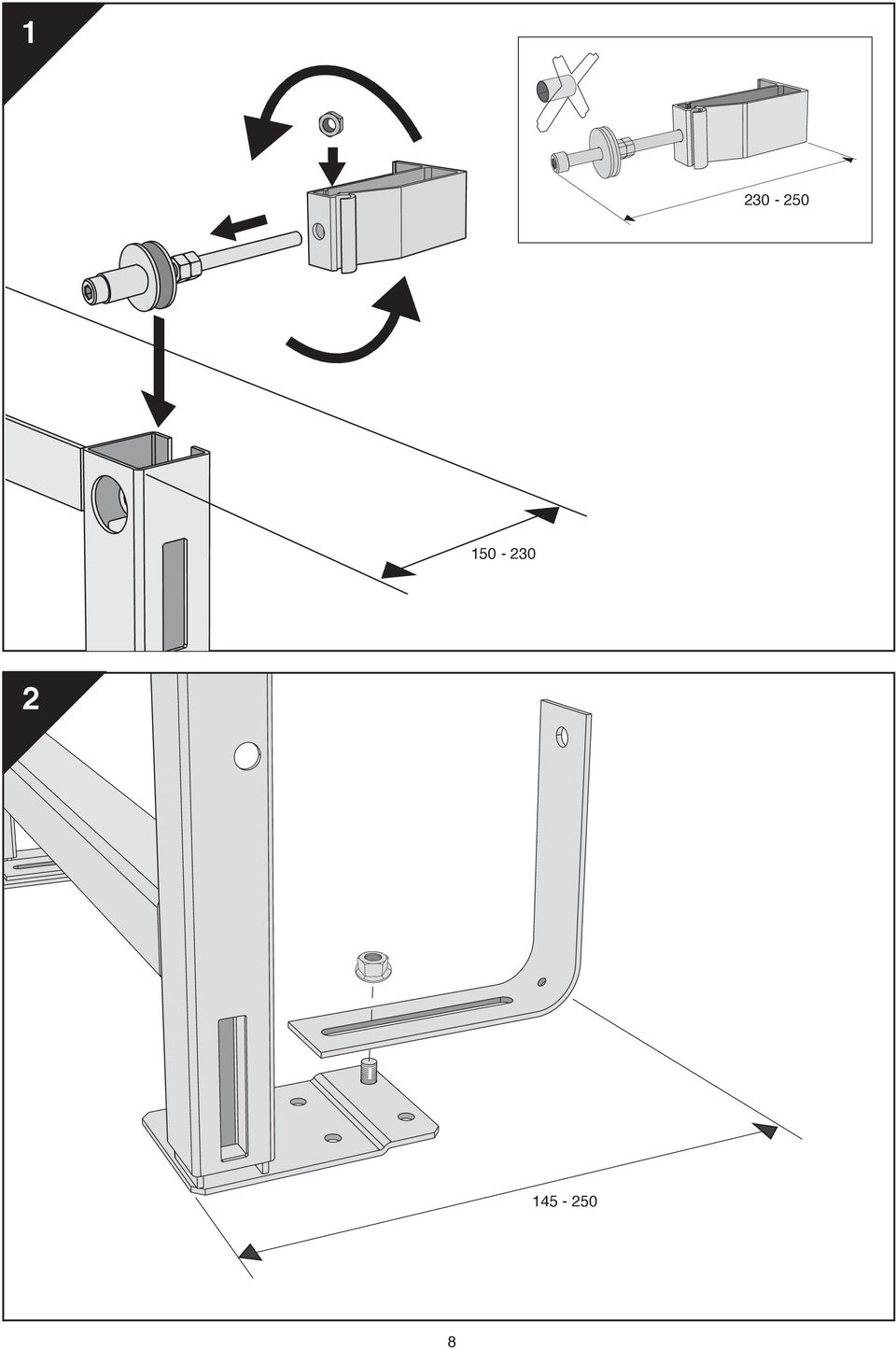 1

230 - 250

150 - 230

2

145 - 250

8