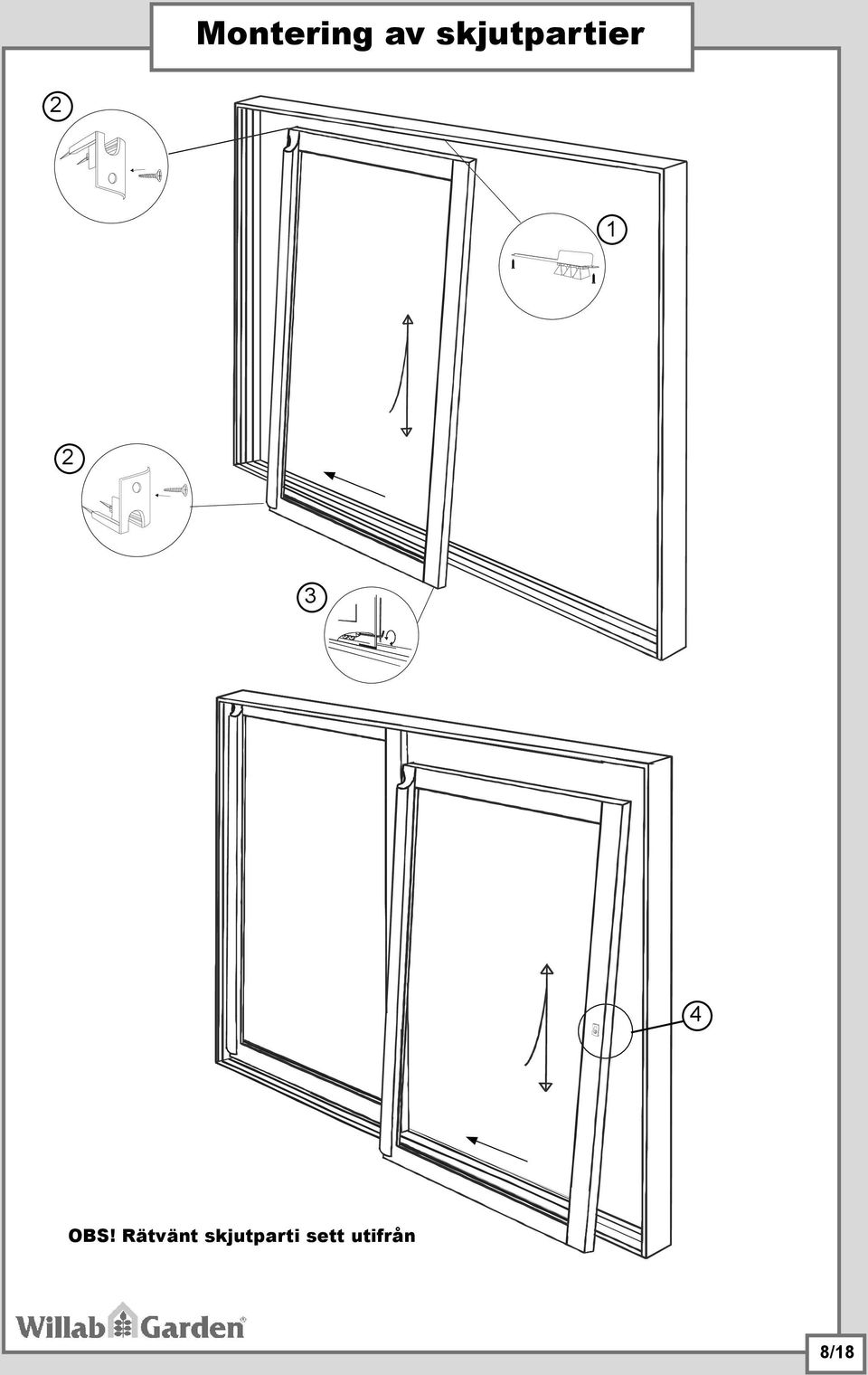 Montering av skjutpartier

2

1

2

3

4

OBS! Rätvänt skjutparti sett utifrån

Willab Garden®

8/18