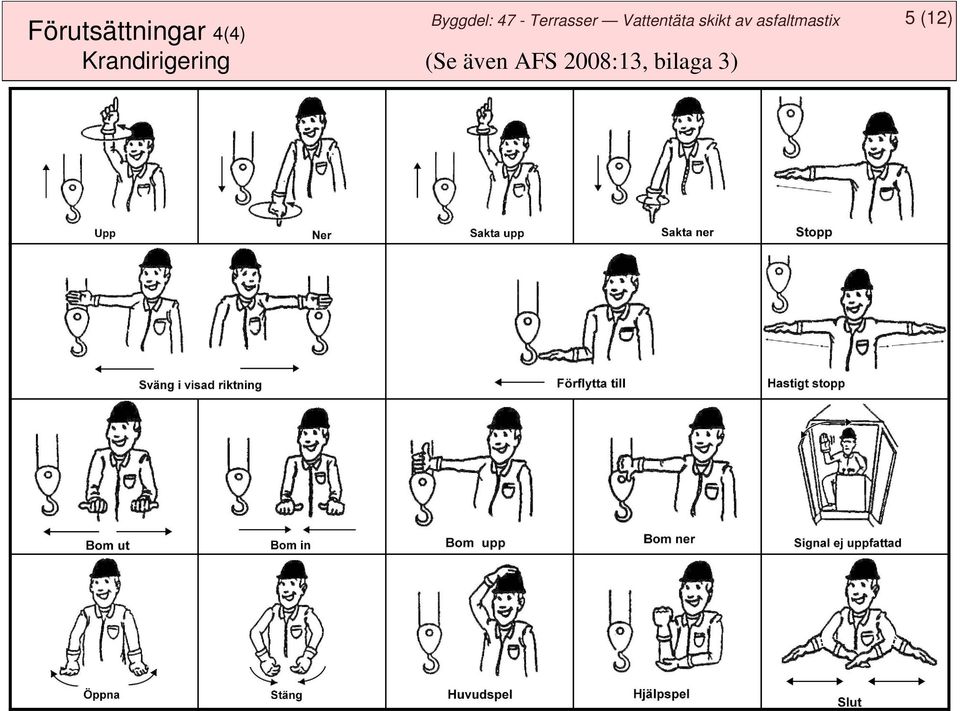 Förutsättningar 4(4)
Krandirigering

Byggdel: 47 - Terrasser — Vattentäta skikt av asfaltmastix

5 (12)

(Se även AFS 2008:13, bilaga 3)

Upp

Ner

Sakta upp

Sakta ner

Stopp

Sväng i visad riktning

Förflytta till

Hastigt stopp

Bom ut

Bom in

Bom upp

Bom ner

Signal ej uppfattad

Öppna

Stäng

Huvudspel

Hjälpspel

Slut