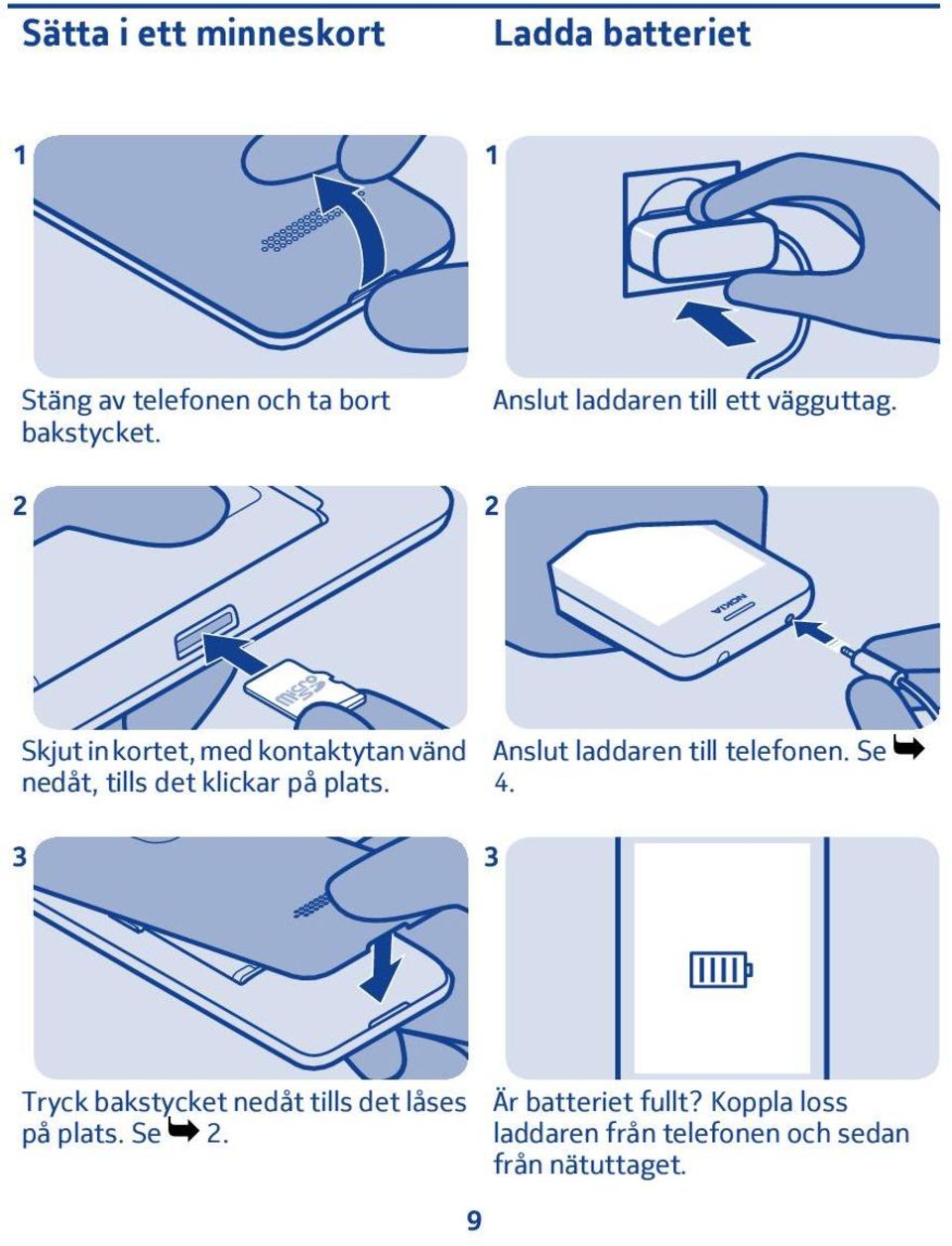 Sätta i ett minneskort

1

Stäng av telefonen och ta bort bakstycket.

2

micro SD

Skjut in kortet, med kontaktytan vänd nedåt, tills det klickar på plats.

3

Tryck bakstycket nedåt tills det låses på plats. Se ➥ 2.

Ladda batteriet

1

Anslut laddaren till ett vägguttag.

2

NOKIA

Anslut laddaren till telefonen. Se ➥ 4.

3

Är batteriet fullt? Koppla loss laddaren från telefonen och sedan från nätuttaget.

9