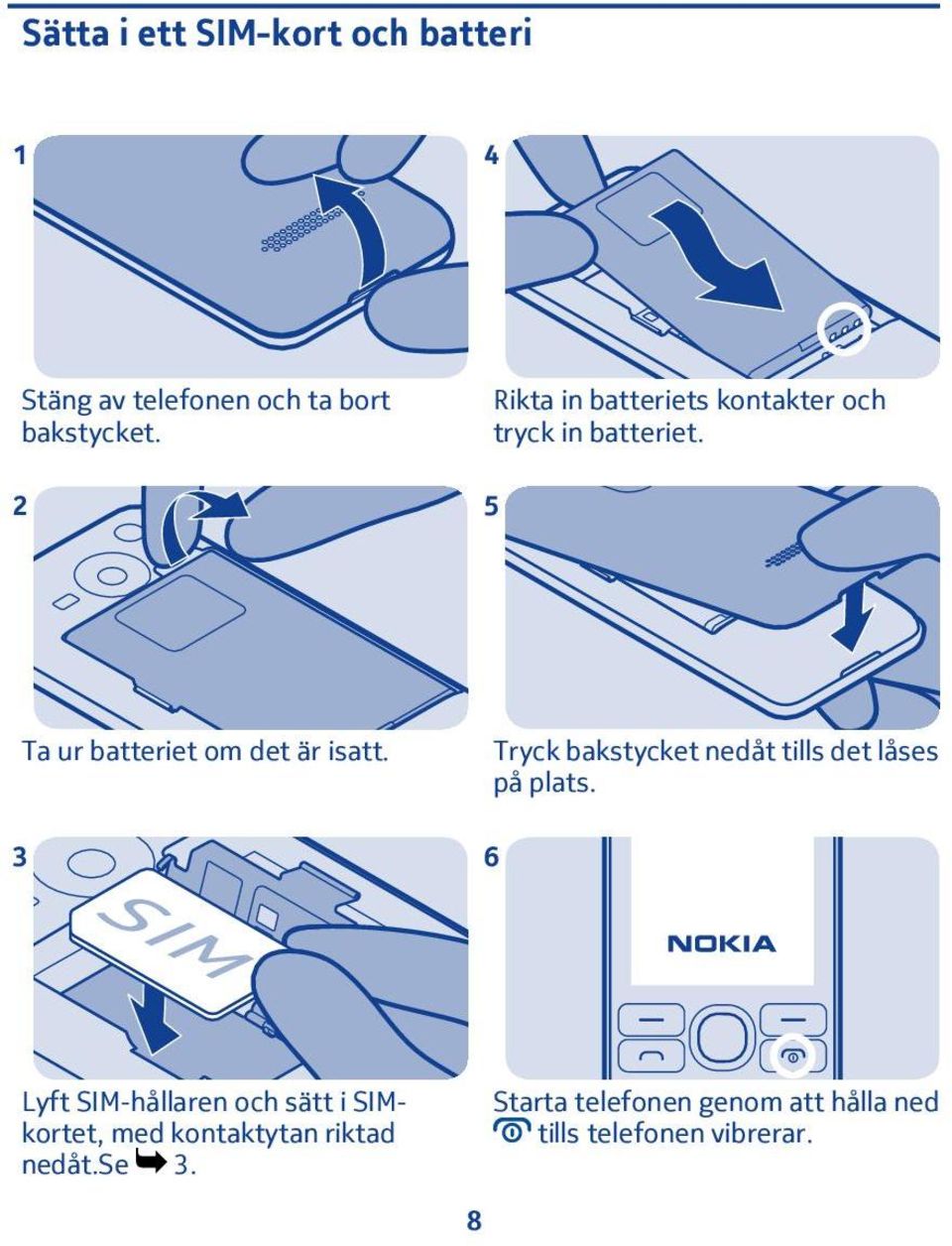 Sätta i ett SIM-kort och batteri

1

Stäng av telefonen och ta bort bakstycket.

2

Ta ur batteriet om det är isatt.

3

SIM

Lyft SIM-hållaren och sätt i SIM-kortet, med kontaktytan riktad nedåt.Se 3.

4

Rikta in batteriets kontakter och tryck in batteriet.

5

Tryck bakstycket nedåt tills det låses på plats.

6

NOKIA

Starta telefonen genom att hålla ned tills telefonen vibrerar.

8