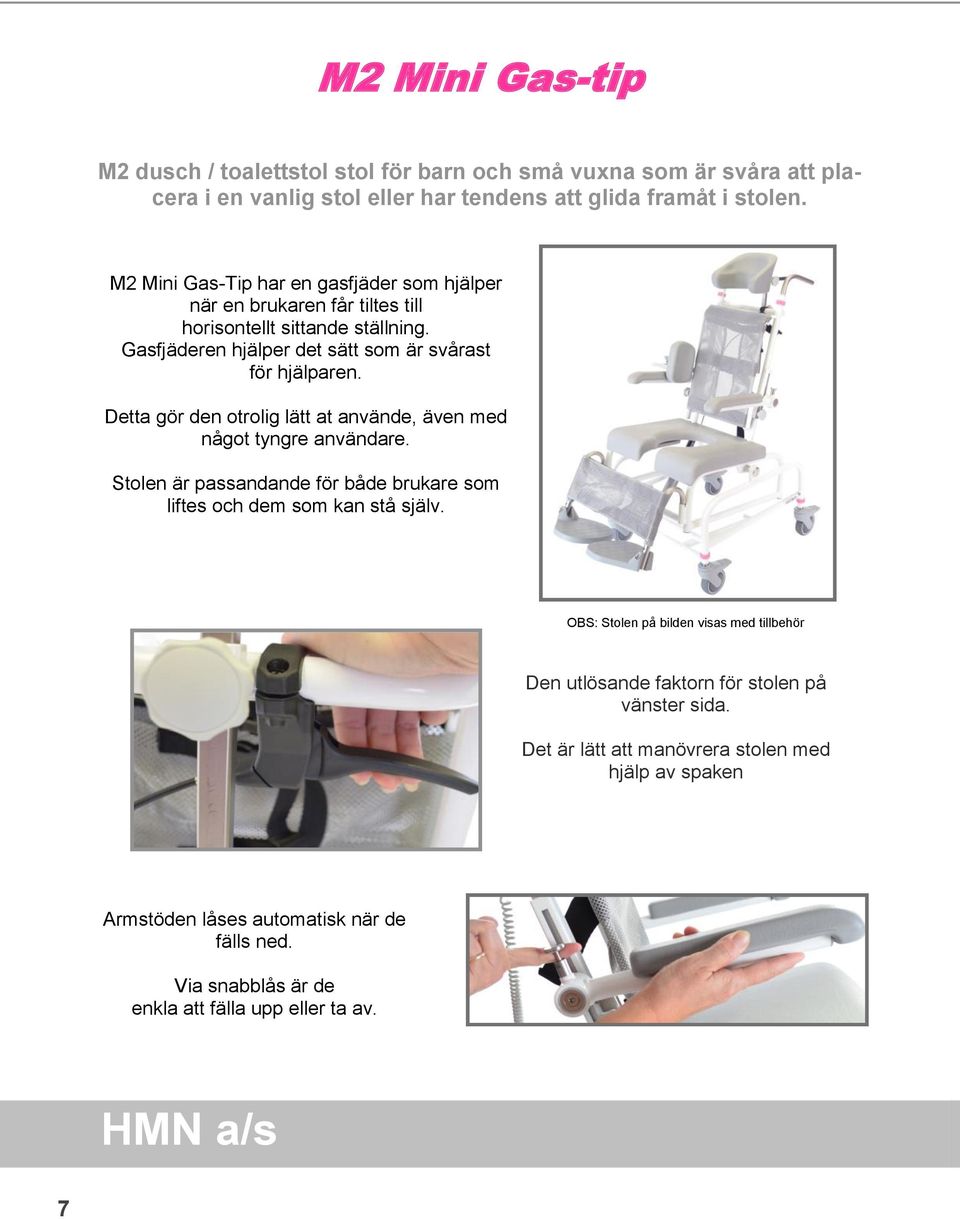 M2 Mini Gas-tip

M2 dusch / toalettstol stol för barn och små vuxna som är svåra att placera i en vanlig stol eller har tendens att glida framåt i stolen.

M2 Mini Gas-Tip har en gasfjäder som hjälper när en brukaren får tiltes till horisontellt sittande ställning. Gasfjäderen hjälper det sätt som är svårast för hjälparen.

Detta gör den otrolig lätt at använde, även med något tyngre användare.

Stolen är passandande för både brukare som liftes och dem som kan stå själv.

OBS: Stolen på bilden visas med tillbehör

Den utlösande faktorn för stolen på vänster sida.

Det är lätt att manövrera stolen med hjälp av spaken

Armstöden låses automatisk när de fälls ned.

Via snabblås är de enkla att fälla upp eller ta av.

HMN a/s

7