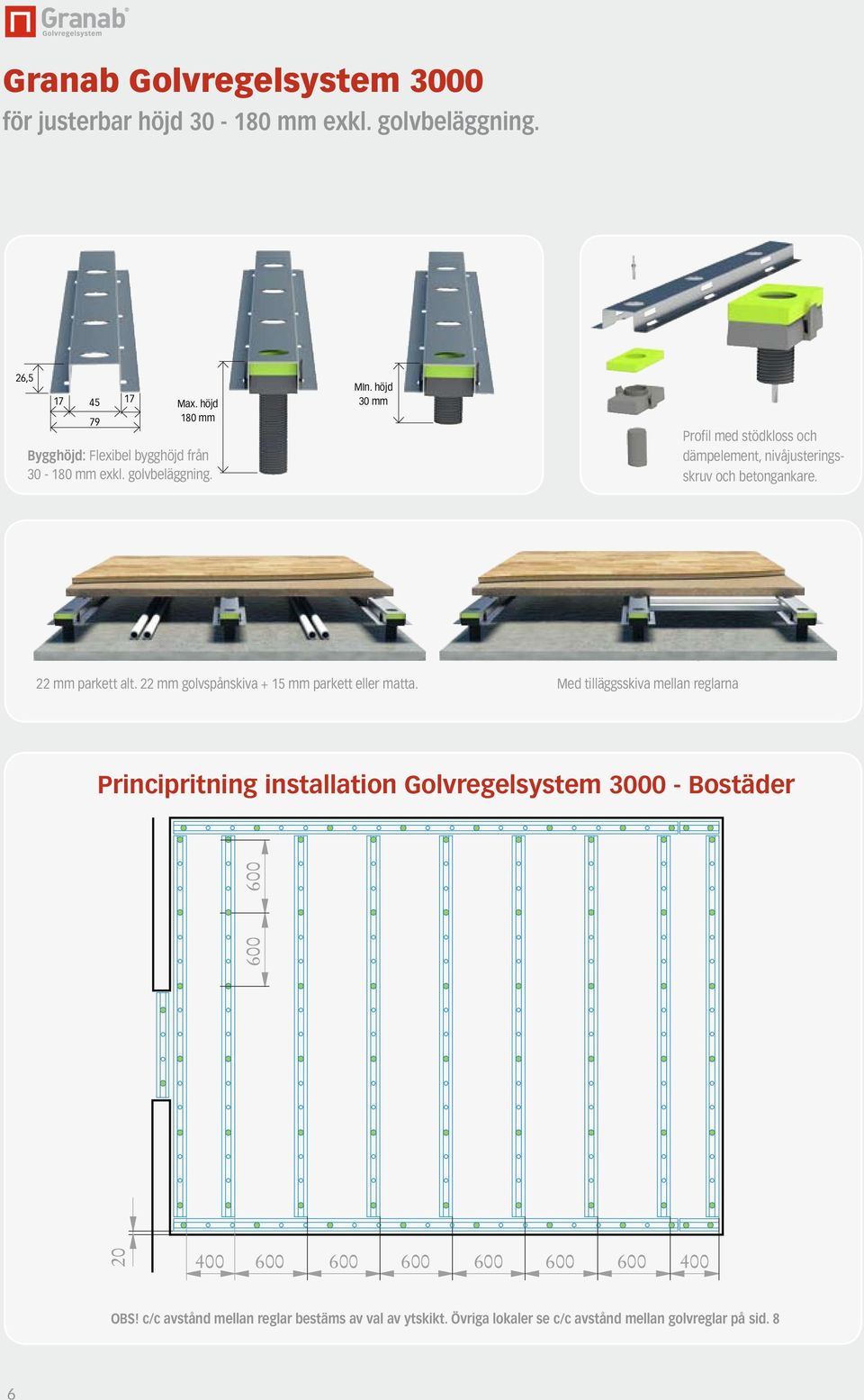 Granab
Golvregelsystem

Granab Golvregelsystem 3000
för justerbar höjd 30 - 180 mm exkl. golvbeläggning.

26,5
17
45
17
79
Max. höjd 180 mm
Min. höjd 30 mm

Bygghöjd: Flexibel bygghöjd från 30 - 180 mm exkl. golvbeläggning.

Profil med stödkloss och dämpelement, nivåjusteringsskruv och betongankare.

22 mm parkett alt. 22 mm golvspånskiva + 15 mm parkett eller matta.

Med tilläggsskiva mellan reglarna

Principritning installation Golvregelsystem 3000 - Bostäder

600
600
20
400
600
600
600
600
600
600
400

OBS! c/c avstånd mellan reglar bestäms av val av ytskikt. Övriga lokaler se c/c avstånd mellan golvreglar på sid. 8

6