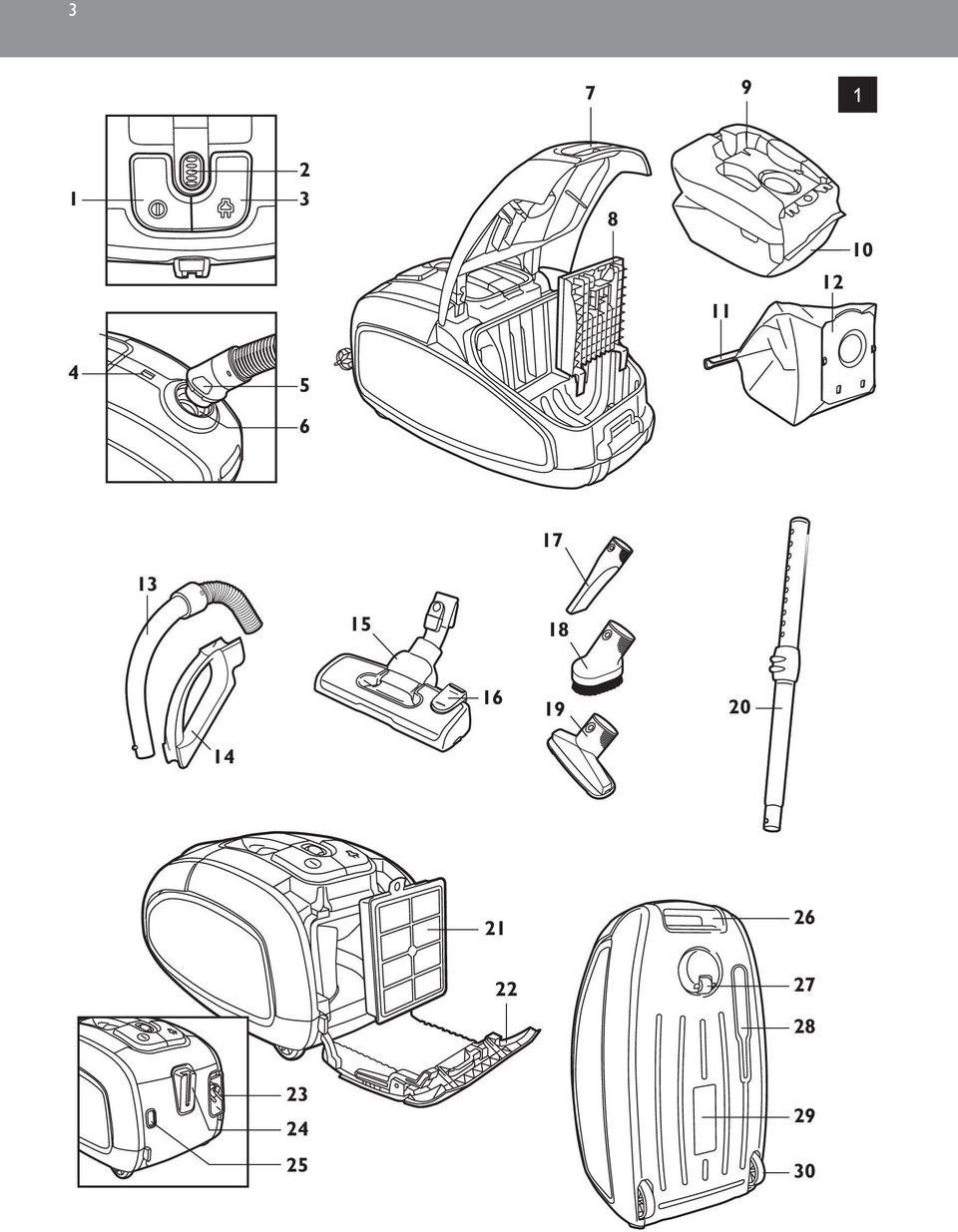 3

1

1
2
3
4
5
6
7
8
9
10
11
12
13
14
15
16
17
18
19
20
21
22
23
24
25
26
27
28
29
30