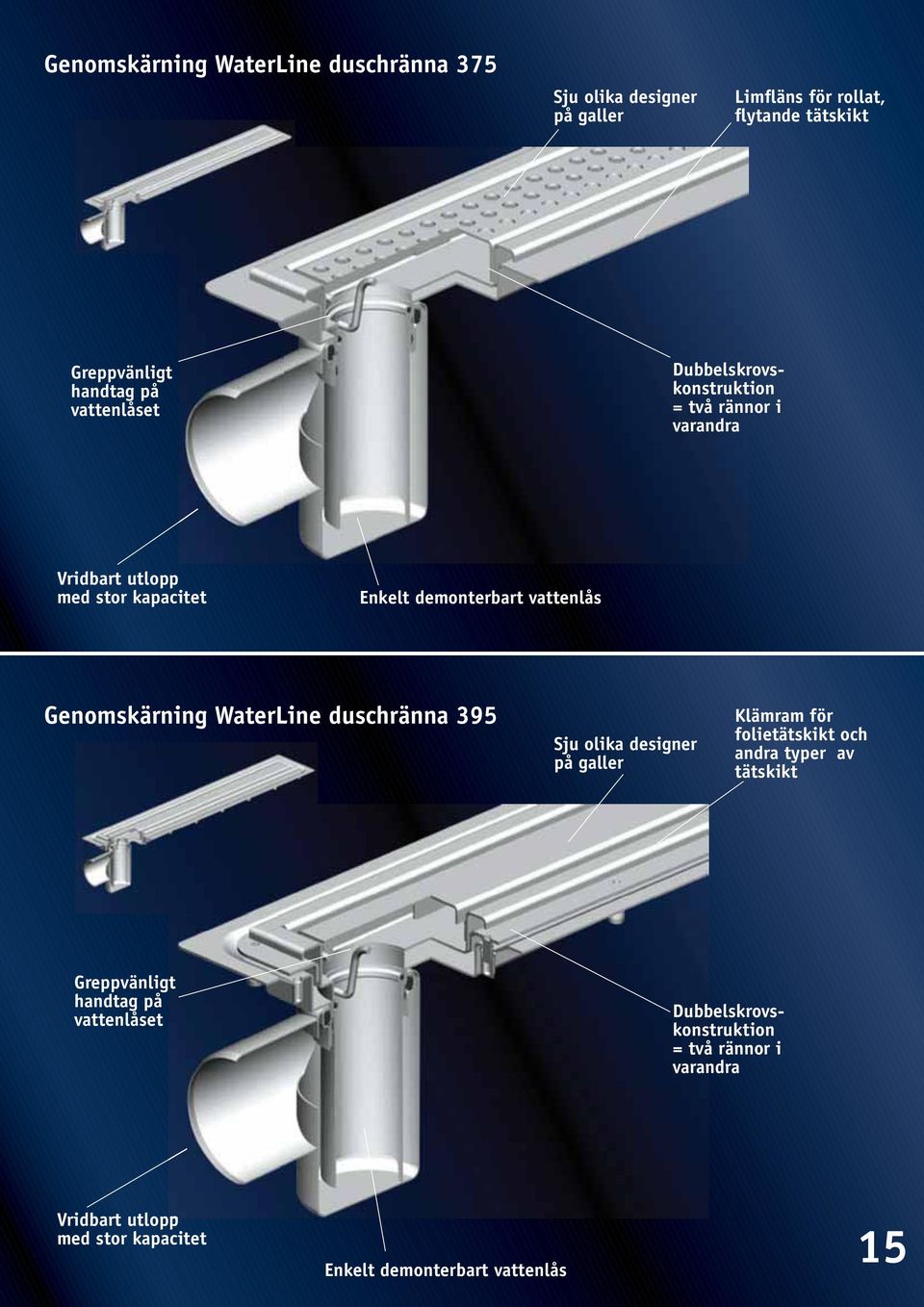 Genomskärning WaterLine duschränna 375

Sju olika designer på galler

Limfläns för rollat, flytande tätskikt

Greppvänligt handtag på vattenlåset

Dubbelskrovskonstruktion = två rännor i varandra

Vridbart utlopp med stor kapacitet

Enkelt demonterbart vattenlås

Genomskärning WaterLine duschränna 395

Sju olika designer på galler

Klämram för folietätskikt och andra typer av tätskikt

Greppvänligt handtag på vattenlåset

Dubbelskrovskonstruktion = två rännor i varandra

Vridbart utlopp med stor kapacitet

Enkelt demonterbart vattenlås

15