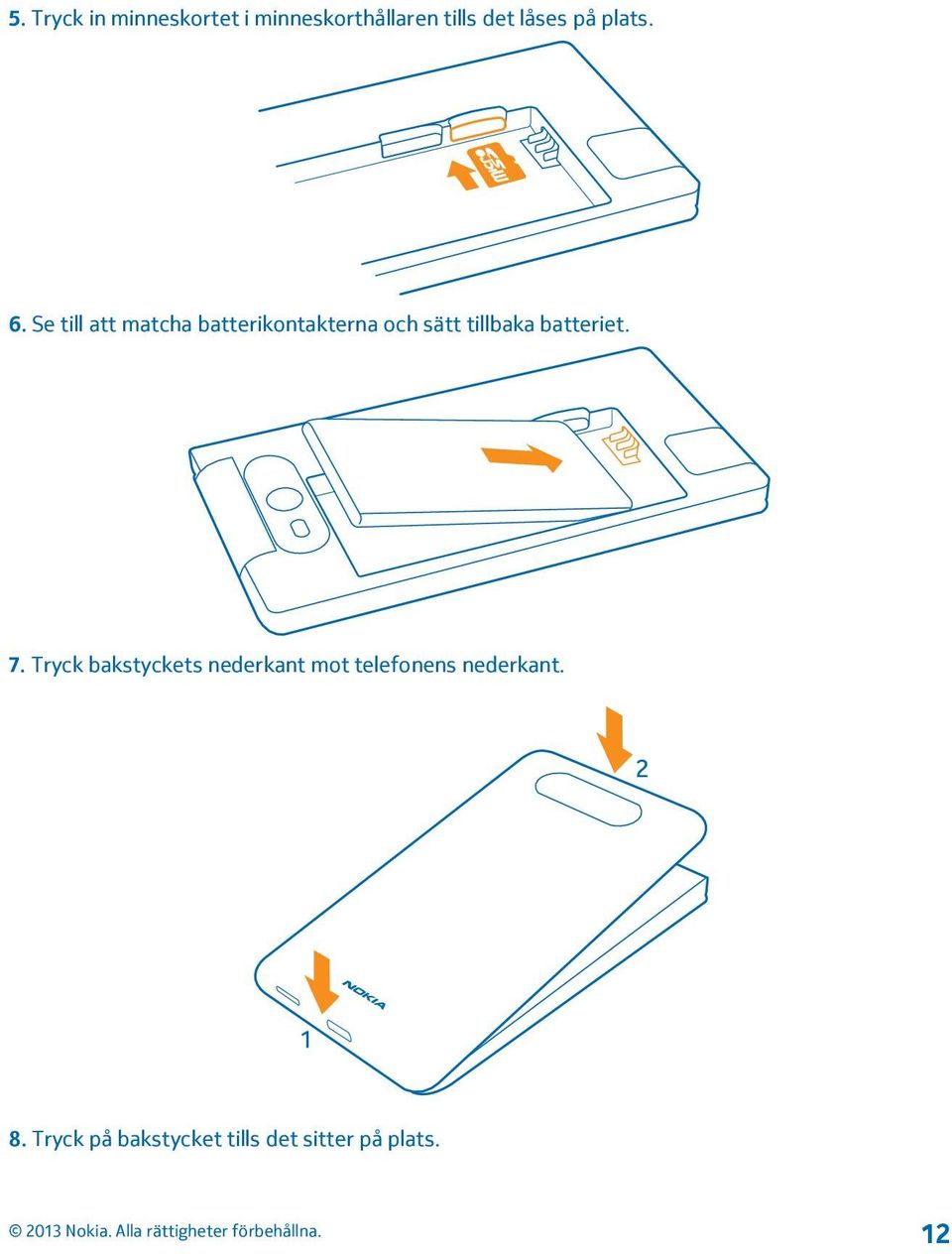 5. Tryck in minneskortet i minneskorthållaren tills det låses på plats.

6. Se till att matcha batterikontakterna och sätt tillbaka batteriet.

7. Tryck bakstyckets nederkant mot telefonens nederkant.

2

NOKIA

1

8. Tryck på bakstycket tills det sitter på plats.

© 2013 Nokia. Alla rättigheter förbehållna.

12