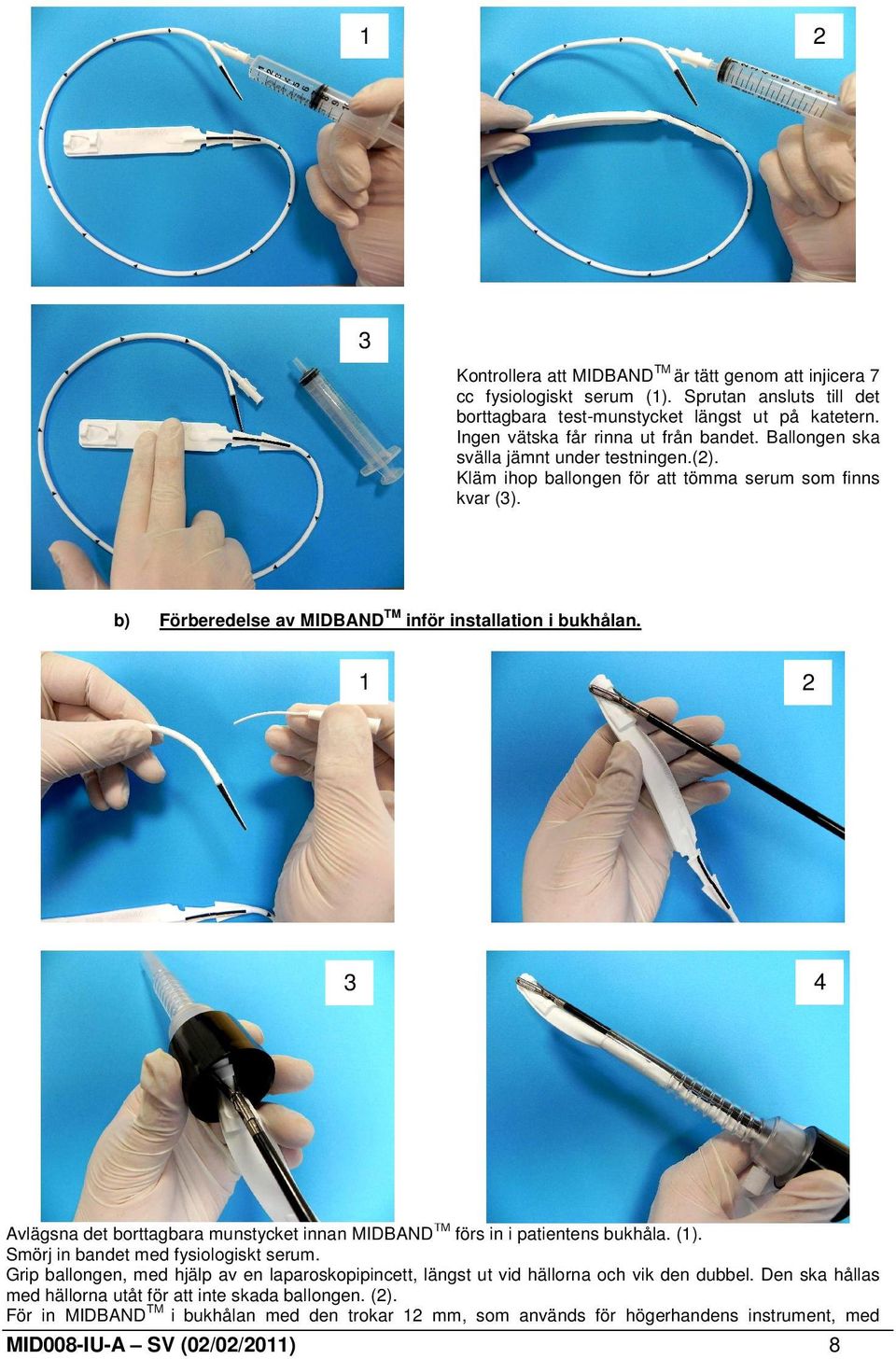 1

2

3

Kontrollera att MIDBAND$^{TM}$ är tätt genom att injicera 7 cc fysiologiskt serum (1). Sprutan ansluts till det borttagbara test-munstycket längst ut på katetern. Ingen vätska får rinna ut från bandet. Ballongen ska svälla jämnt under testningen.(2).
Kläm ihop ballongen för att tömma serum som finns kvar (3).

b) Förberedelse av MIDBAND$^{TM}$ inför installation i bukhålan.

1

2

3

4

Avlägsna det borttagbara munstycket innan MIDBAND$^{TM}$ förs in i patientens bukhåla. (1).
Smörj in bandet med fysiologiskt serum.
Grip ballongen, med hjälp av en laparoskopipincett, längst ut vid hällorna och vik den dubbel. Den ska hållas med hällorna utåt för att inte skada ballongen. (2).
För in MIDBAND$^{TM}$ i bukhålan med den trokar 12 mm, som används för högerhandens instrument, med

MID008-IU-A – SV (02/02/2011)

8