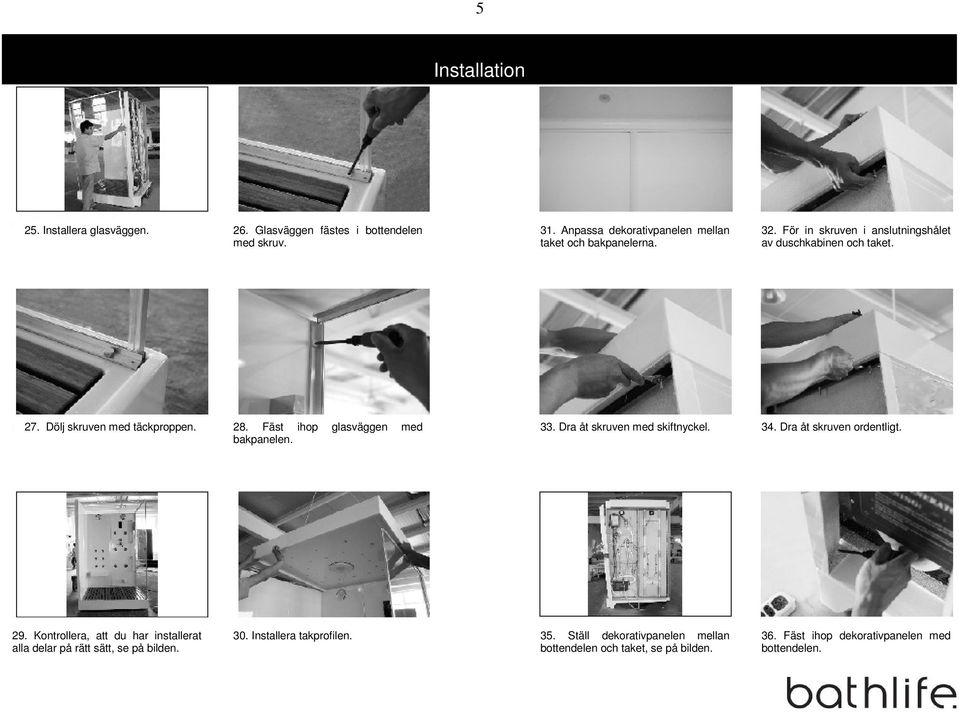 5

Installation

25. Installera glasväggen.

26. Glasväggen fästes i bottendelen med skruv.

27. Dölj skruven med täckproppen.

28. Fäst ihop glasväggen med bakpanelen.

29. Kontrollera, att du har installerat alla delar på rätt sätt, se på bilden.

30. Installera takprofilen.

31. Anpassa dekorativpanelen mellan taket och bakpanelerna.

32. För in skruven i anslutningshålet av duschkabinen och taket.

33. Dra åt skruven med skiftnyckel.

34. Dra åt skruven ordentligt.

35. Ställ dekorativpanelen mellan bottendelen och taket, se på bilden.

36. Fäst ihop dekorativpanelen med bottendelen.

bathlife