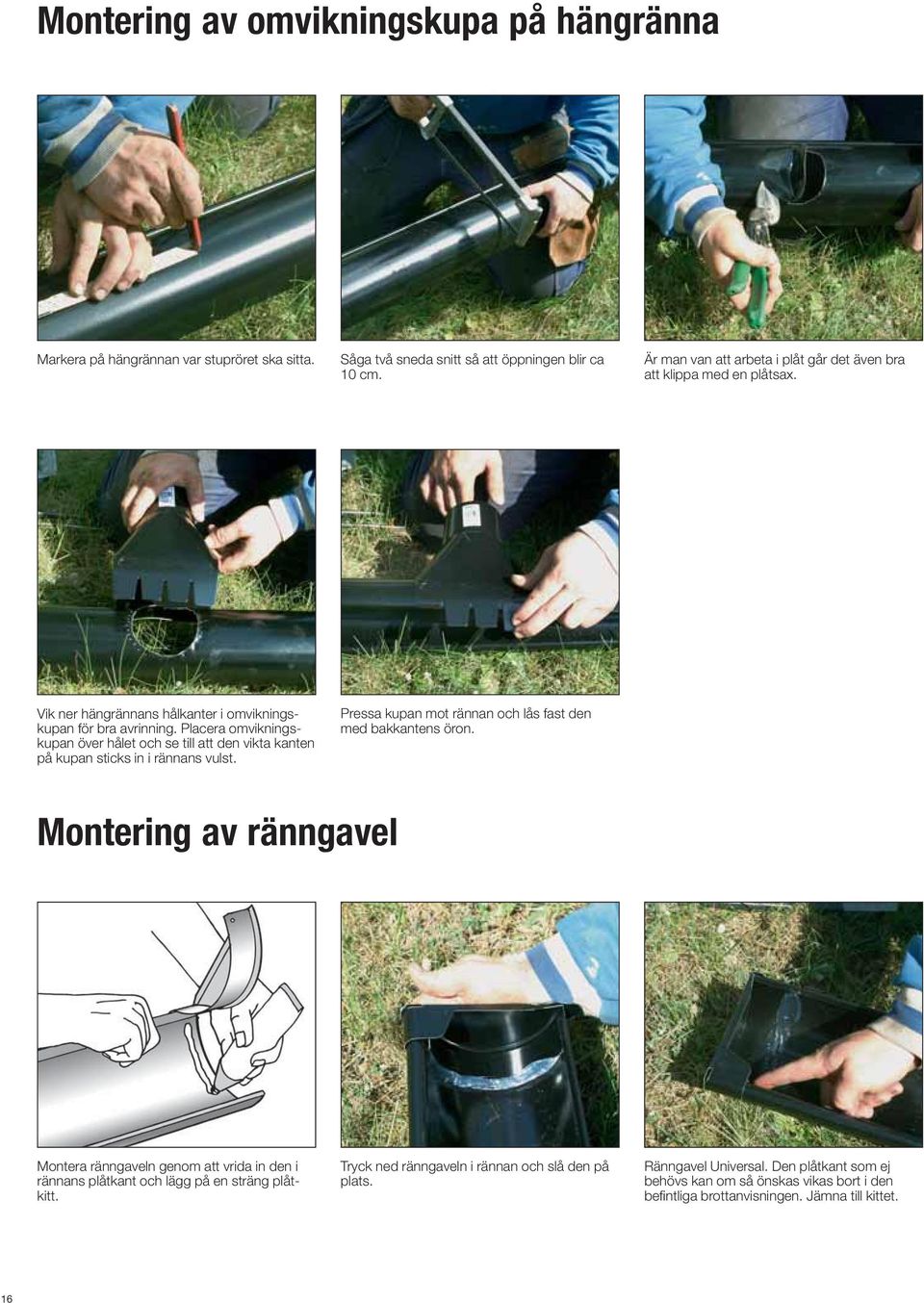 Montering av omvikningskupa på hängränna

Markera på hängrännan var stupröret ska sitta.

Såga två sneda snitt så att öppningen blir ca 10 cm.

Är man van att arbeta i plåt går det även bra att klippa med en plåtsax.

Vik ner hängrännans hålkanter i omvikningskupan för bra avrinning. Placera omvikningskupan över hålet och se till att den vikta kanten på kupan sticks in i rännans vulst.

Pressa kupan mot rännan och lås fast den med bakkantens öron.

Montering av ränngavel

Montera ränngaveln genom att vrida in den i rännans plåtkant och lägg på en sträng plåtkitt.

Tryck ned ränngaveln i rännan och slå den på plats.

Ränngavel Universal. Den plåtkant som ej behövs kan om så önskas vikas bort i den befintliga brottanvisningen. Jämna till kittet.

16