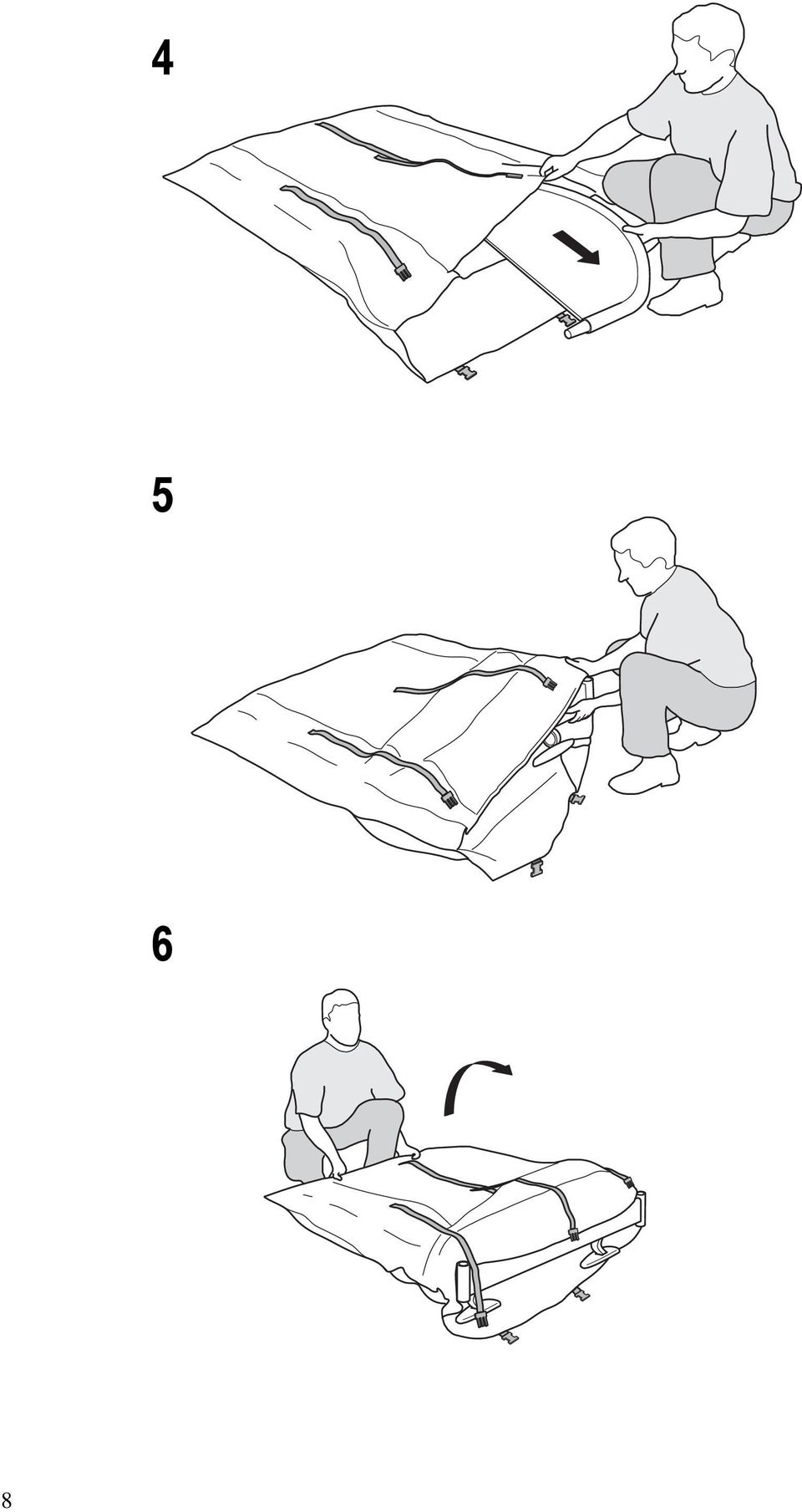 4

5

6

8