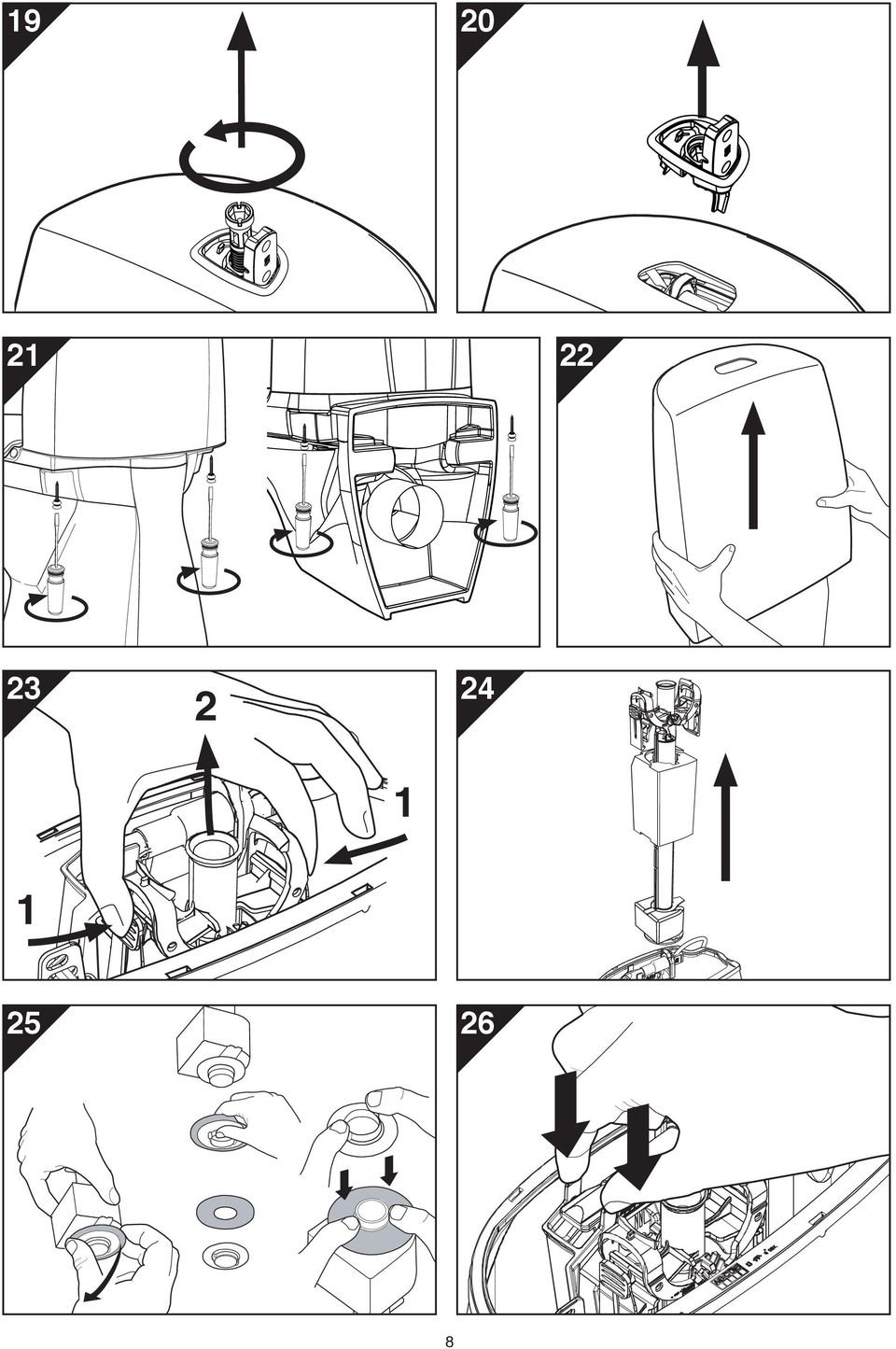 19

20

21

22

23

2

1

1

24

25

26

8