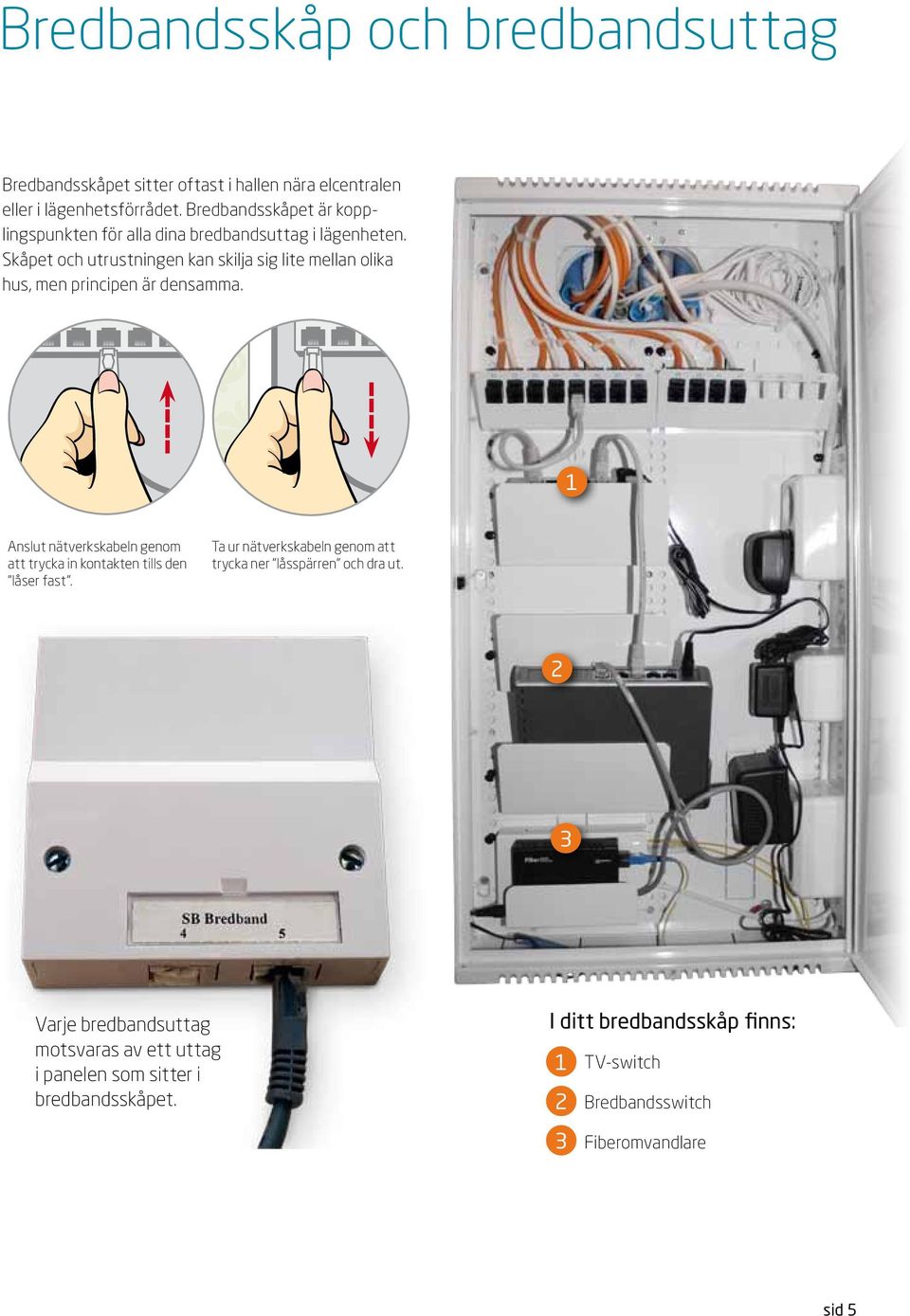 Bredbandsskåp och bredbandsuttag

Bredbandsskåpet sitter oftast i hallen nära elcentralen eller i lägenhetsförrådet. Bredbandsskåpet är kopplingspunkten för alla dina bredbandsuttag i lägenheten. Skåpet och utrustningen kan skilja sig lite mellan olika hus, men principen är densamma.

Anslut nätverkskabeln genom att trycka in kontakten tills den "låser fast".

Ta ur nätverkskabeln genom att trycka ner "låsspärren" och dra ut.

1

2

3

SB Bredband
4 5

Varje bredbandsuttag motsvaras av ett uttag i panelen som sitter i bredbandsskåpet.

I ditt bredbandsskåp finns:

1 TV-switch

2 Bredbandsswitch

3 Fiberomvandlare

sid 5