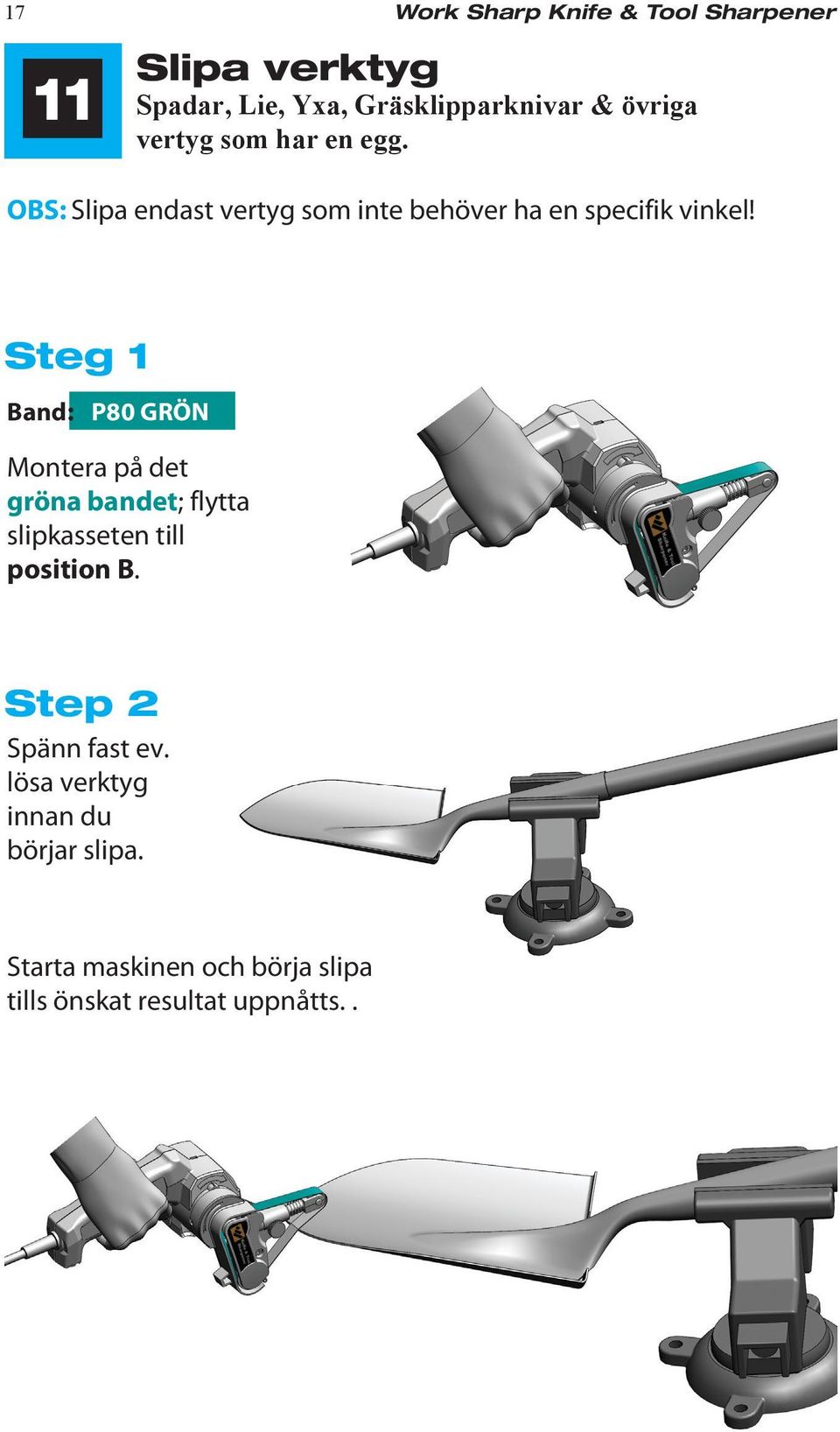 17

Work Sharp Knife & Tool Sharpener

11

Slipa verktyg

Spadar, Lie, Yxa, Gräsklipparknivar & övriga vertyg som har en egg.

OBS: Slipa endast vertyg som inte behöver ha en specifik vinkel!

Steg 1

Band: P80 GRÖN

Montera på det gröna bandet; flytta slipkasseten till position B.

Step 2

Spänn fast ev. lösa verktyg innan du börjar slipa.

Starta maskinen och börja slipa tills önskat resultat uppnåtts. .