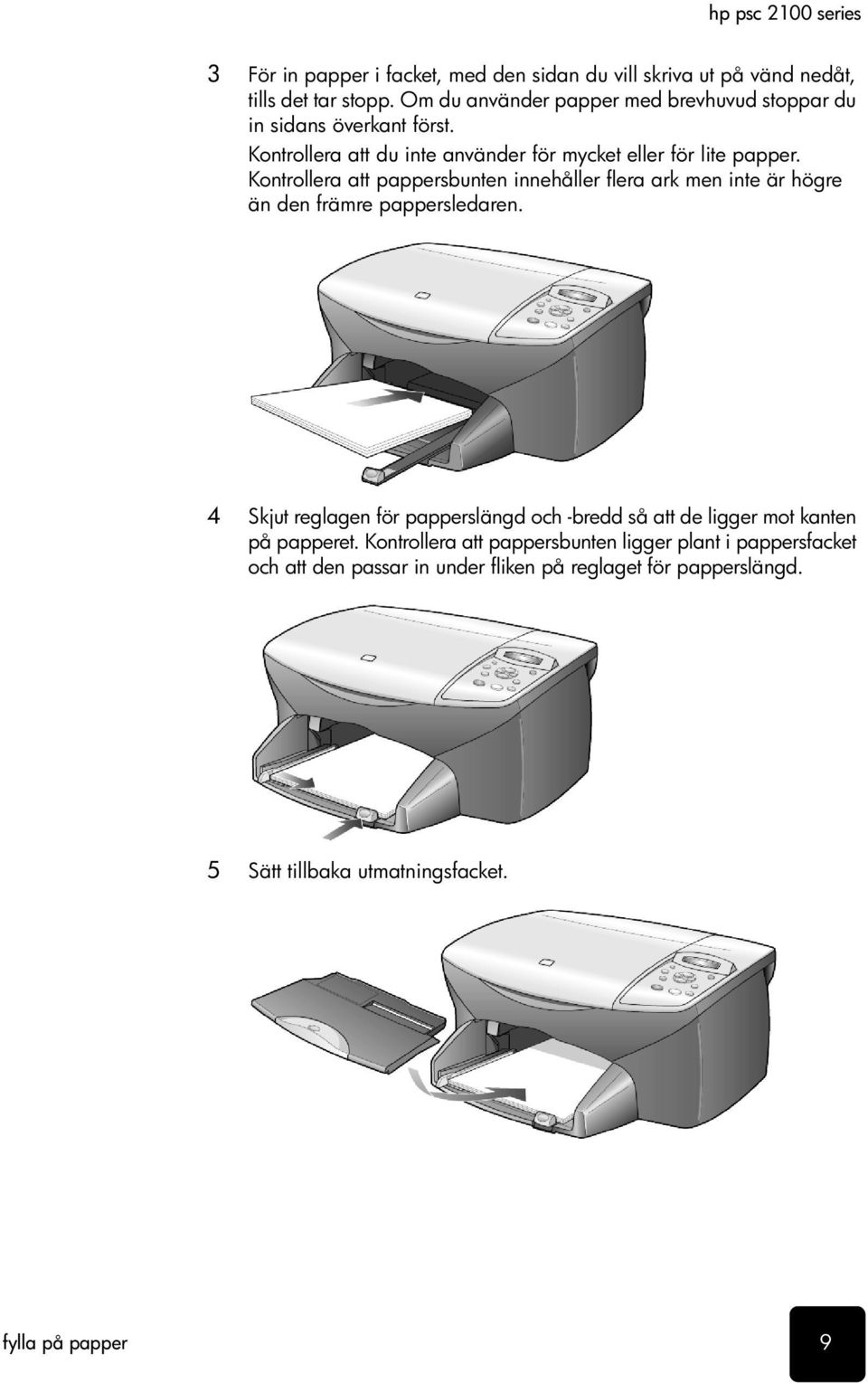 hp psc 2100 series

3 För in papper i facket, med den sidan du vill skriva ut på vänd nedåt, tills det tar stopp. Om du använder papper med brevhuvud stoppar du in sidans överkant först.
Kontrollera att du inte använder för mycket eller för lite papper. Kontrollera att pappersbunten innehåller flera ark men inte är högre än den främre pappersledaren.

4 Skjut reglagen för papperslängd och -bredd så att de ligger mot kanten på papperet. Kontrollera att pappersbunten ligger plant i pappersfacket och att den passar in under fliken på reglaget för papperslängd.

5 Sätt tillbaka utmatningsfacket.

fylla på papper

9