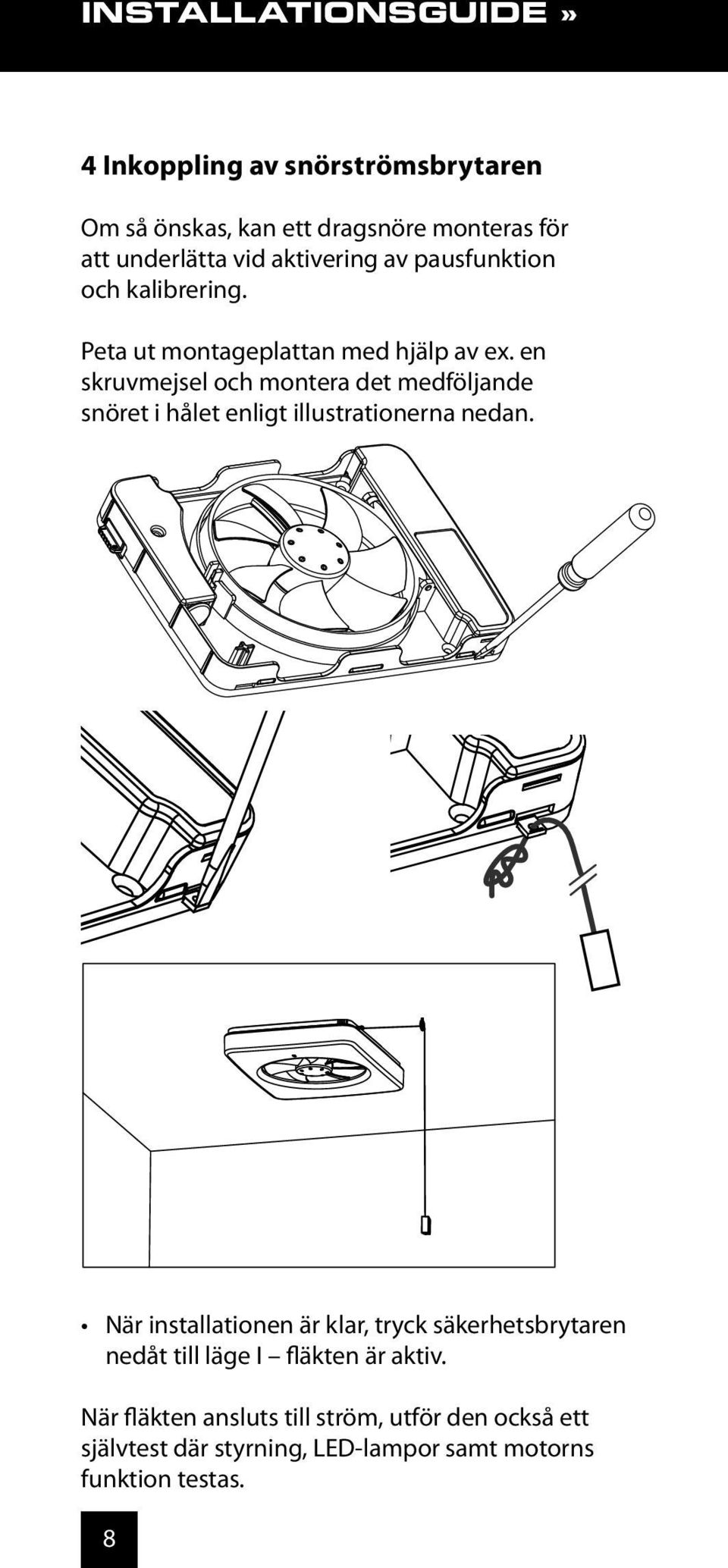 INSTALLATIONSGUIDE »

4 Inkoppling av snörströmsbrytaren

Om så önskas, kan ett dragsnöre monteras för att underlätta vid aktivering av pausfunktion och kalibrering.

Peta ut montageplattan med hjälp av ex. en skruvmejsel och montera det medföljande snöret i hålet enligt illustrationerna nedan.

• När installationen är klar, tryck säkerhetsbrytaren nedåt till läge I – fläkten är aktiv.

När fläkten ansluts till ström, utför den också ett självtest där styrning, LED-lampor samt motorns funktion testas.

8