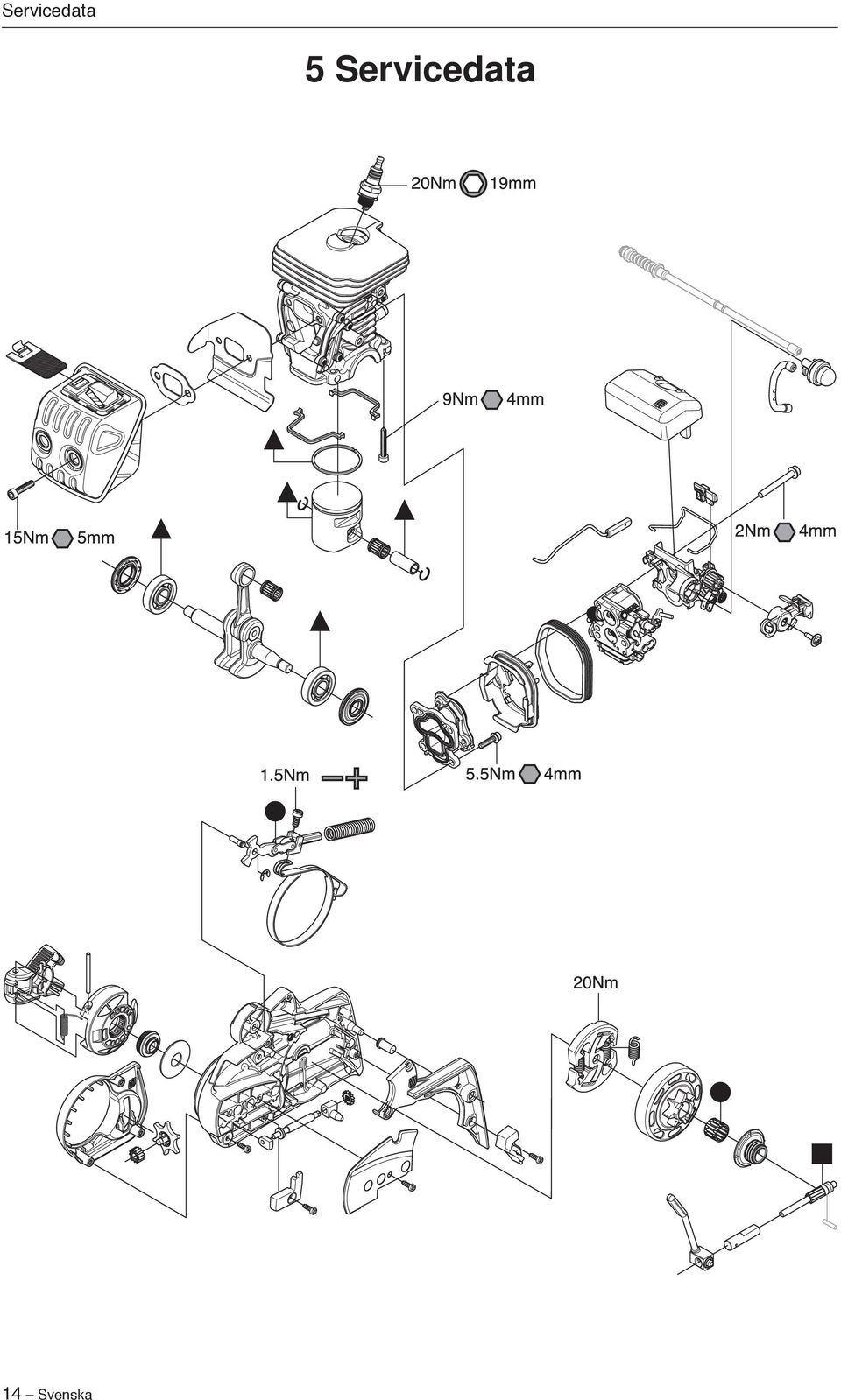 Servicedata

5 Servicedata

20Nm 19mm

9Nm 4mm

15Nm 5mm

2Nm 4mm

1.5Nm

5.5Nm 4mm

20Nm

14 – Svenska