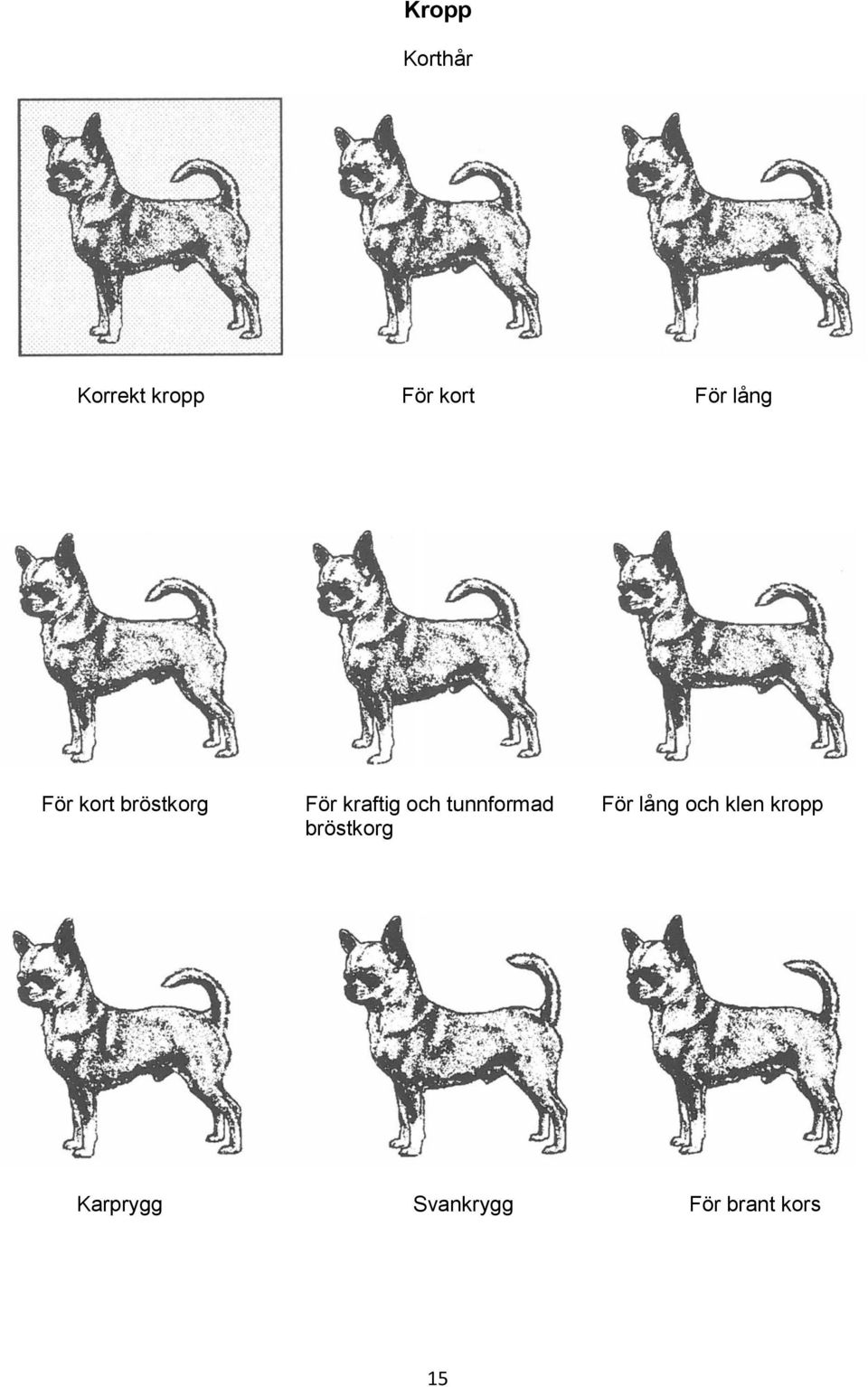 Kropp

Korthår

Korrekt kropp

För kort

För lång

För kort bröstkorg

För kraftig och tunnformad bröstkorg

För lång och klen kropp

Karprygg

Svankrygg

För brant kors

15