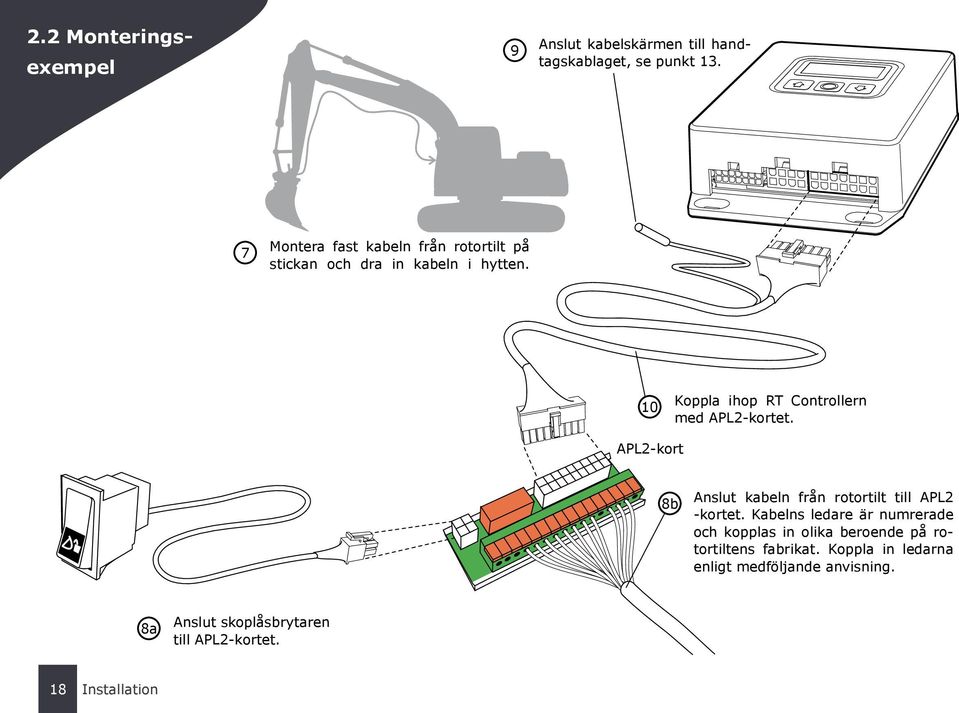 2.2 Monteringsexempel

9 Anslut kabelskärmen till handtagskablaget, se punkt 13.

7 Montera fast kabeln från rotortilt på stickan och dra in kabeln i hytten.

10 Koppla ihop RT Controllern med APL2-kortet.

APL2-kort

8b Anslut kabeln från rotortilt till APL2-kortet. Kabelns ledare är numrerade och kopplas in olika beroende på rotortiltens fabrikat. Koppla in ledarna enligt medföljande anvisning.

8a Anslut skoplåsbrytaren till APL2-kortet.

18 Installation