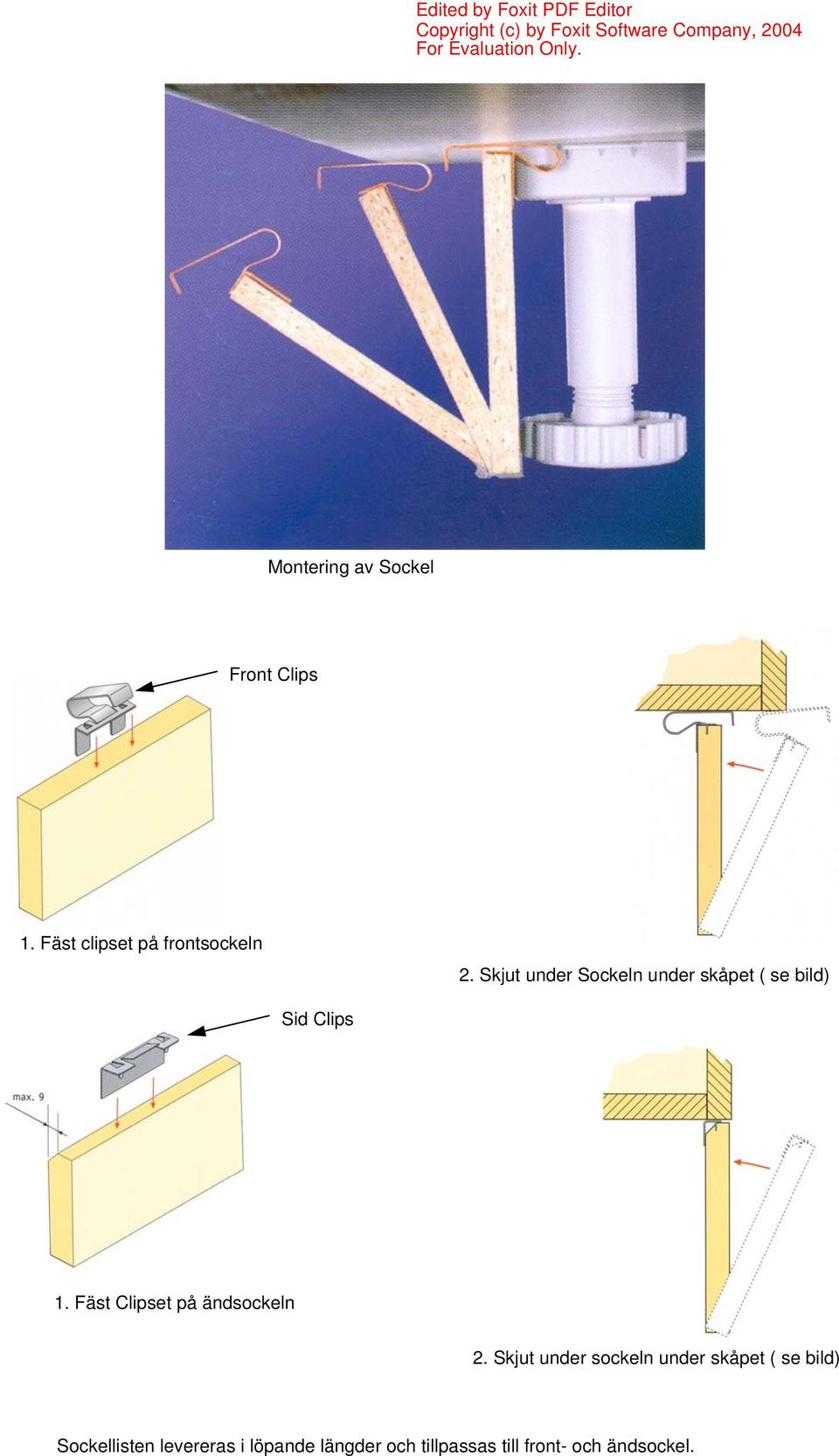 Edited by Foxit PDF Editor
Copyright (c) by Foxit Software Company, 2004
For Evaluation Only.

Montering av Sockel

Front Clips

1. Fäst clipset på frontsockeln

2. Skjut under Sockeln under skåpet ( se bild)

Sid Clips

max. 9

1. Fäst Clipset på ändsockeln

2. Skjut under sockeln under skåpet ( se bild)

Sockellisten levereras i löpande längder och tillpassas till front- och ändsockel.