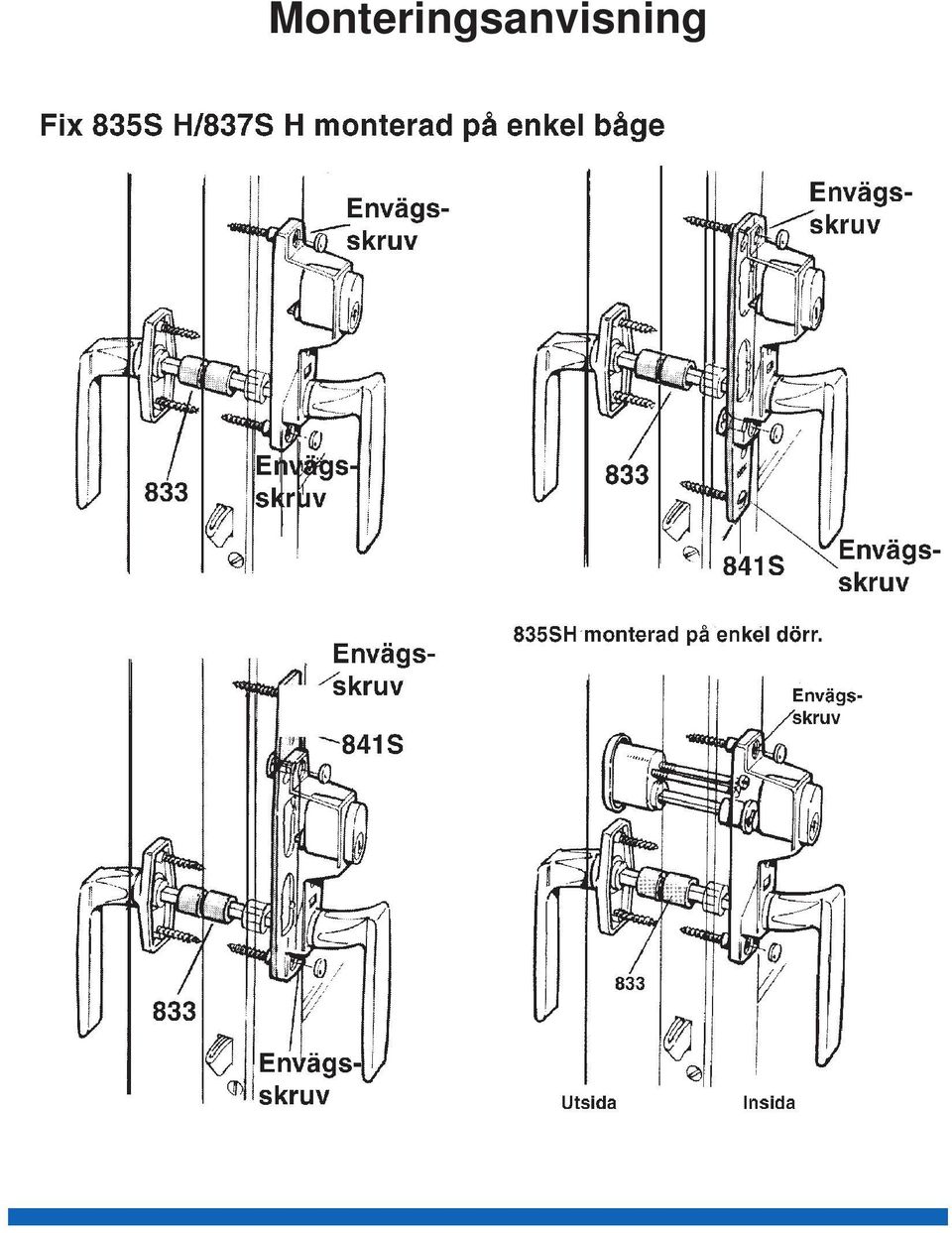 Monteringsanvisning

Fix 835S H/837S H monterad på enkel båge

Envägsskruv

833

Envägsskruv

Envägsskruv

833

841S

Envägsskruv

Envägsskruv

841S

833

Envägsskruv

835SH monterad på enkel dörr.

Envägsskruv

833

Utsida

Insida